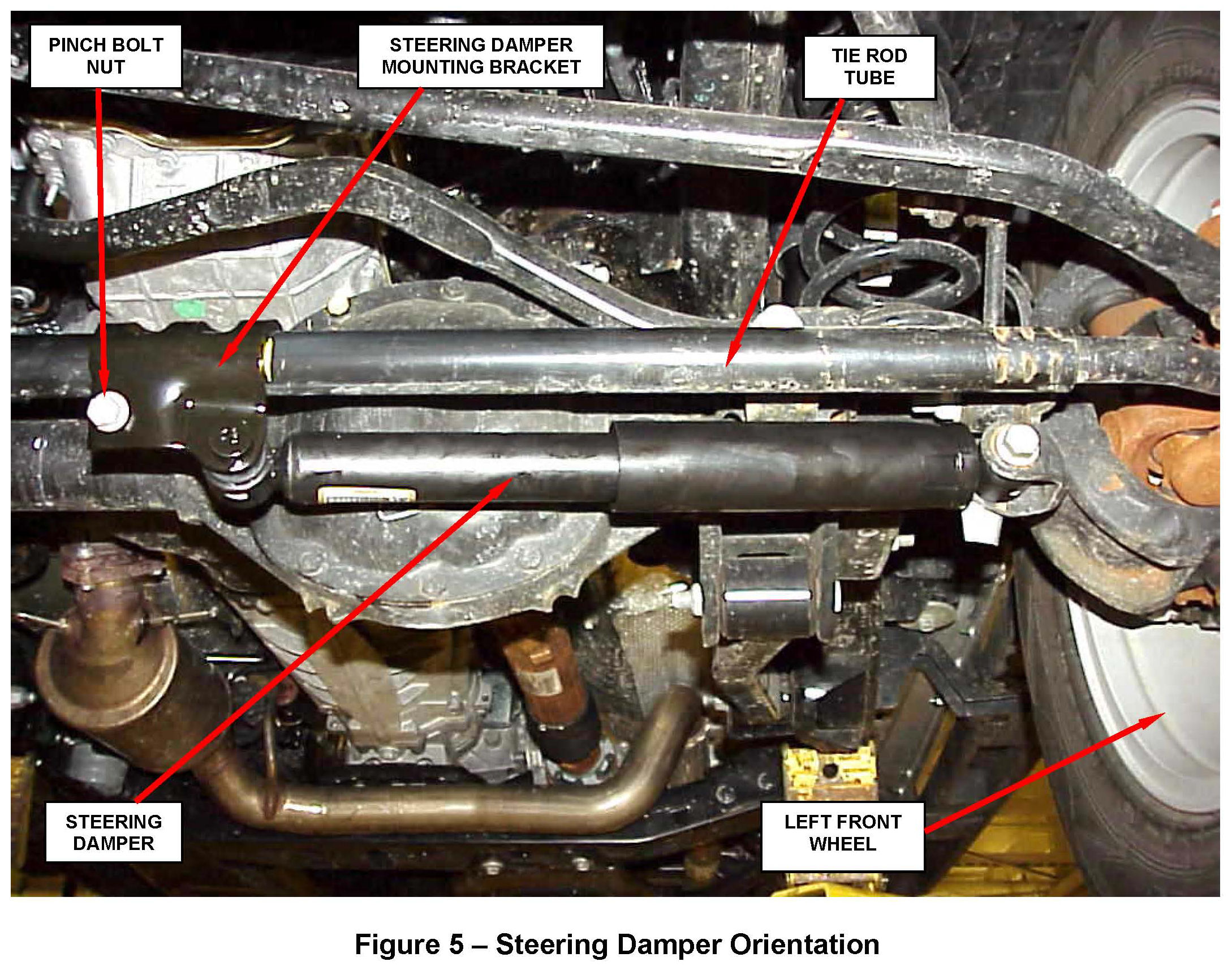 PINCH BOLT NUT

STEERING DAMPER MOUNTING BRACKET

TIE ROD TUBE

STEERING DAMPER

LEFT FRONT WHEEL

Figure 5 – Steering Damper Orientation