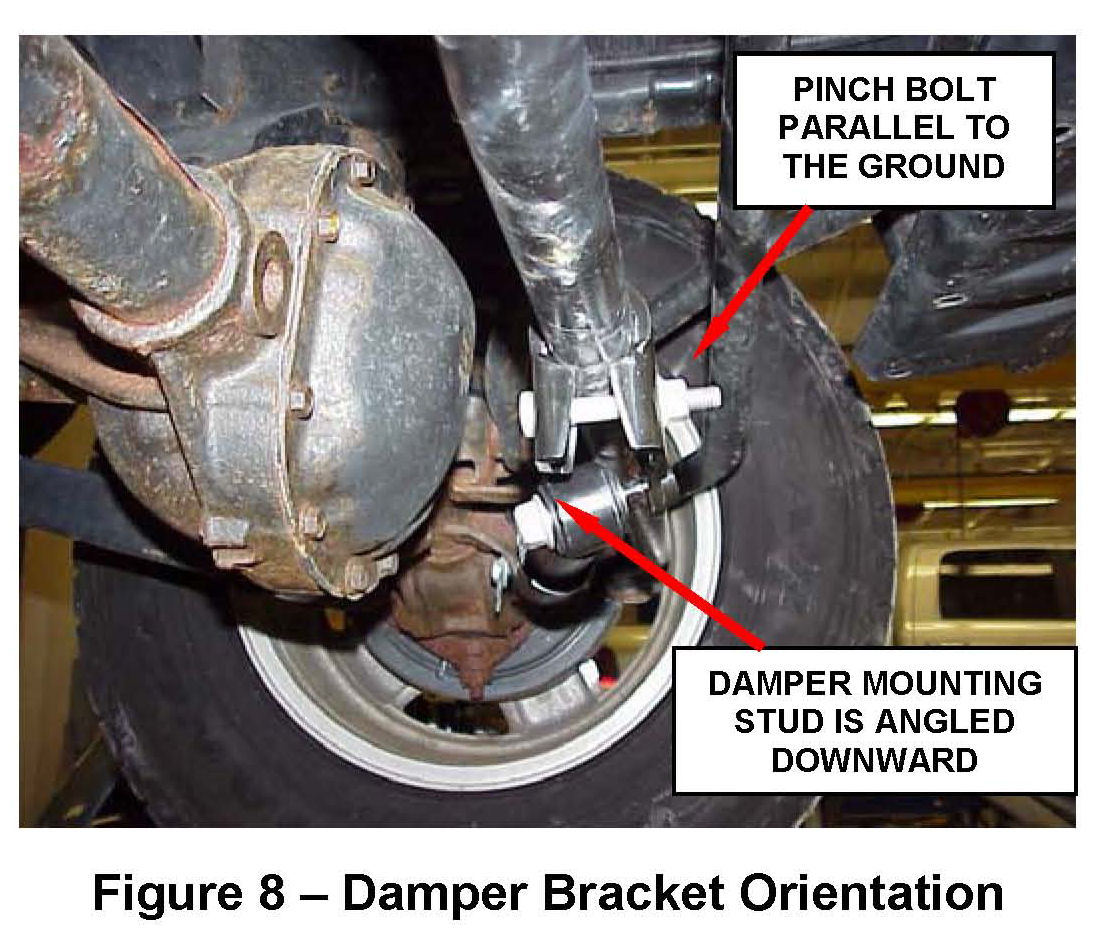 PINCH BOLT PARALLEL TO THE GROUND

DAMPER MOUNTING STUD IS ANGLED DOWNWARD

Figure 8 – Damper Bracket Orientation