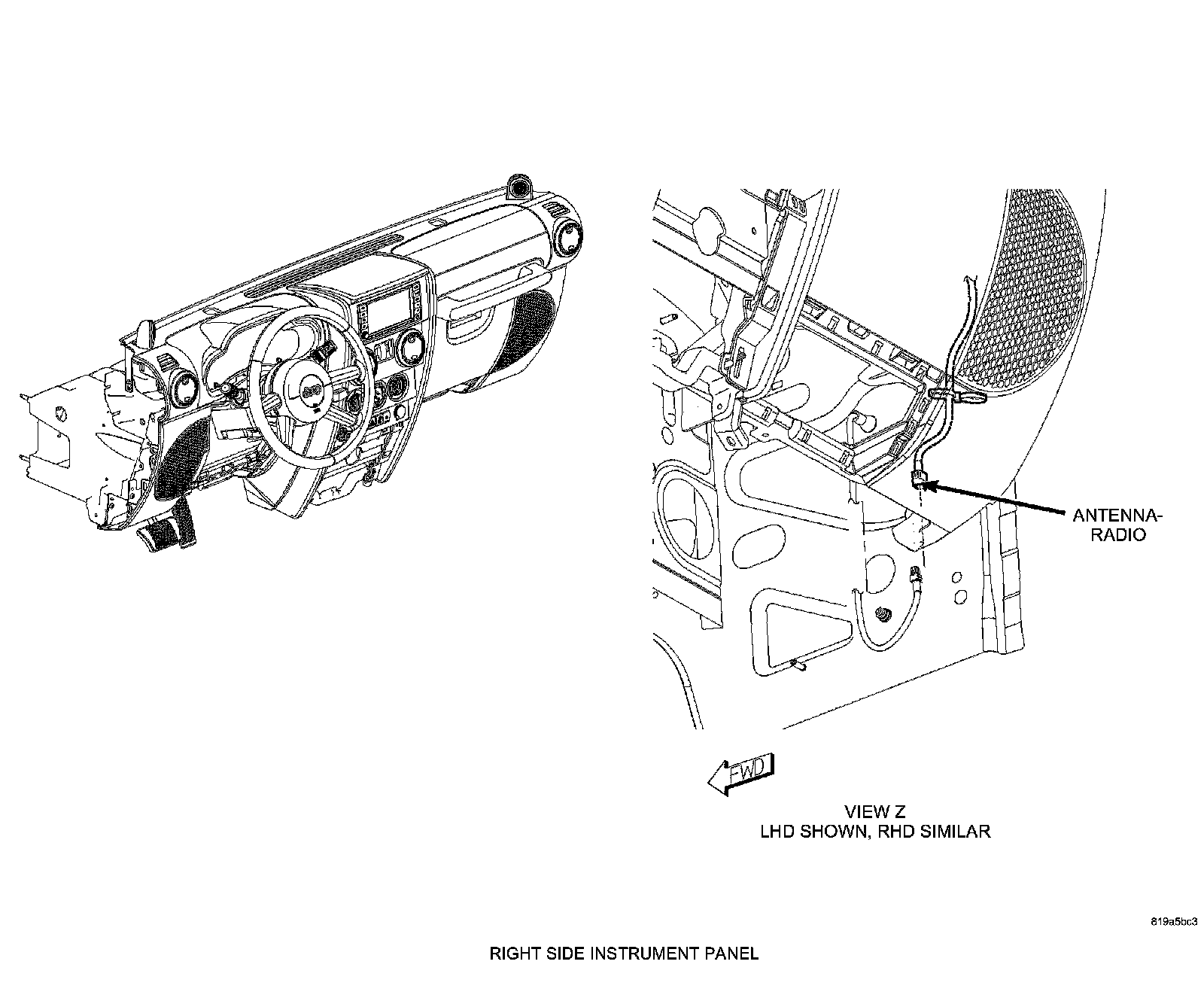 ANTENNA-RADIO

FWD

VIEW Z
LHD SHOWN, RHD SIMILAR

819a5bc3

RIGHT SIDE INSTRUMENT PANEL