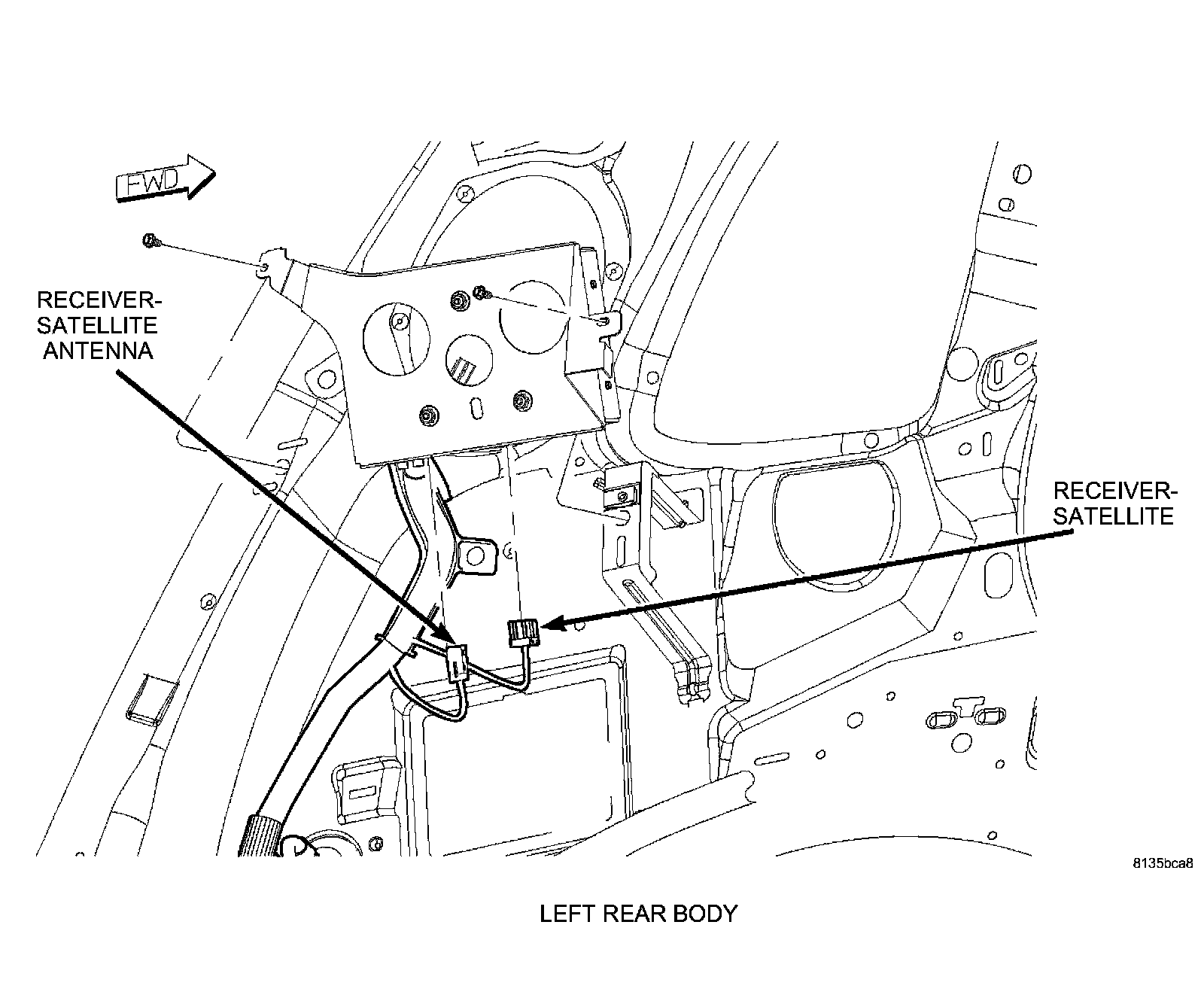 FWD

RECEIVER-SATELLITE ANTENNA

RECEIVER-SATELLITE

8135bca8

LEFT REAR BODY