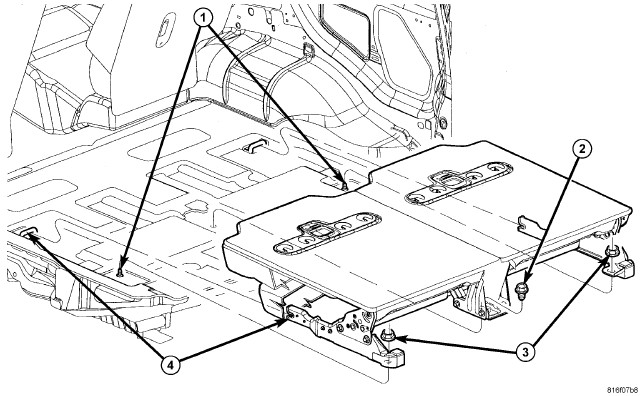 1
2
3
4
816f07b8