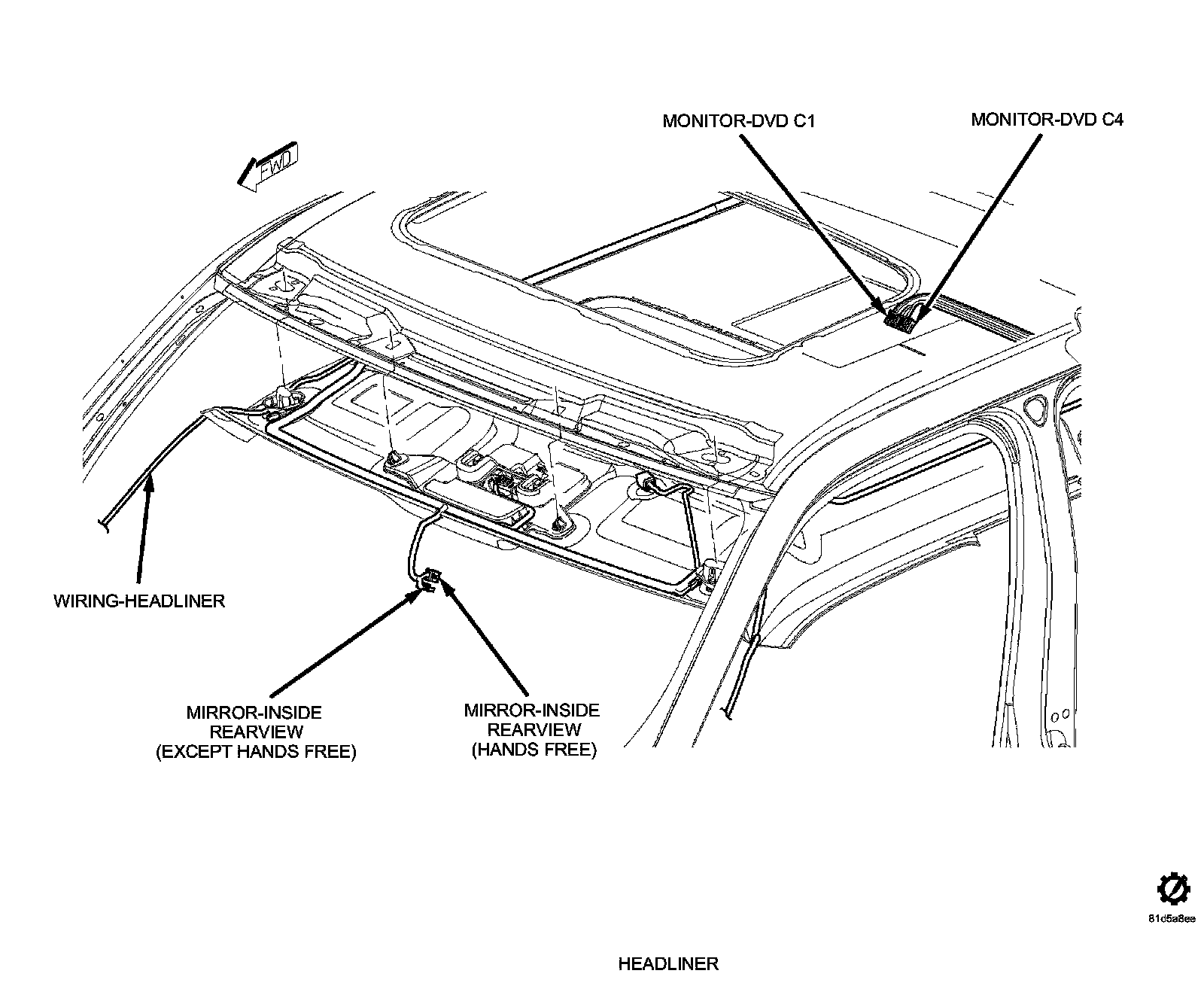 MONITOR-DVD C1

MONITOR-DVD C4

FWD

WIRING-HEADLINER

MIRROR-INSIDE REARVIEW (EXCEPT HANDS FREE)

MIRROR-INSIDE REARVIEW (HANDS FREE)

81d5a8ee

HEADLINER