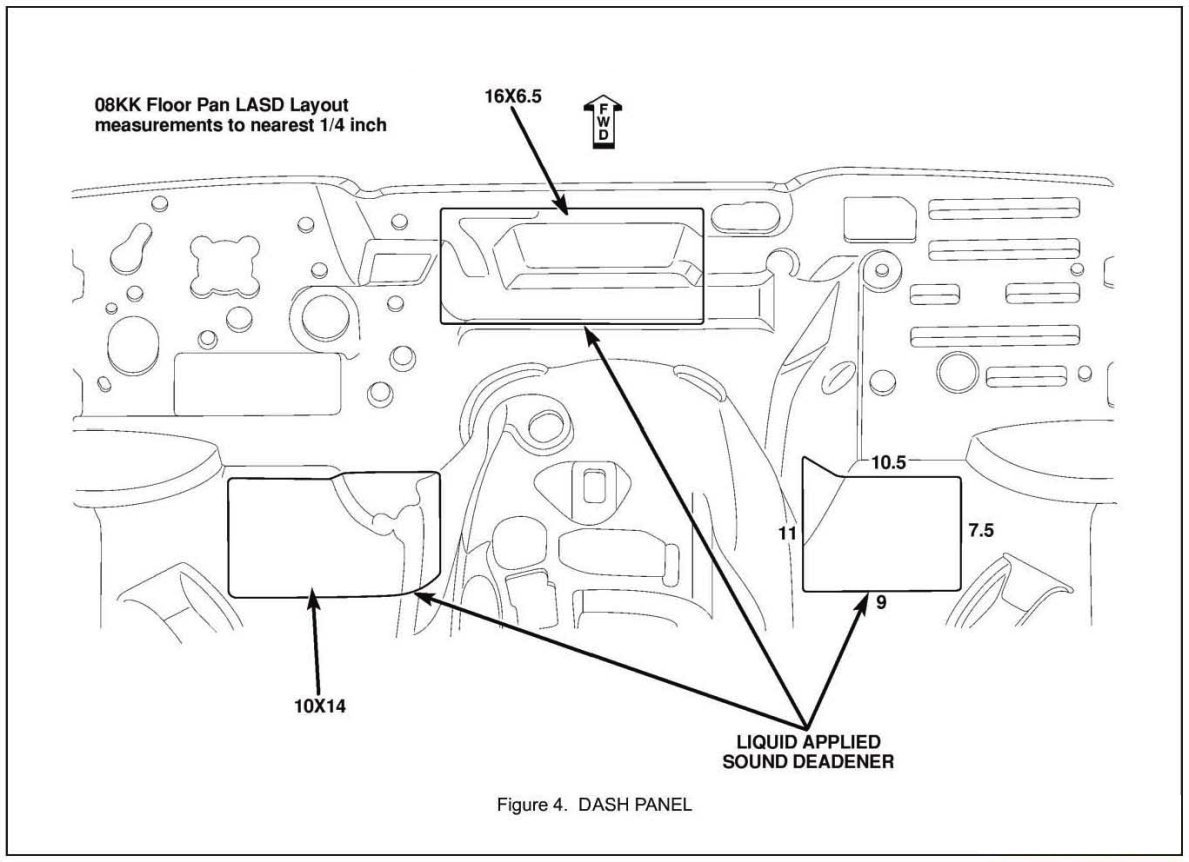 08KK Floor Pan LASD Layout
measurements to nearest 1/4 inch

16X6.5

FWD

10.5

11

7.5

9

10X14

LIQUID APPLIED
SOUND DEADENER

Figure 4. DASH PANEL