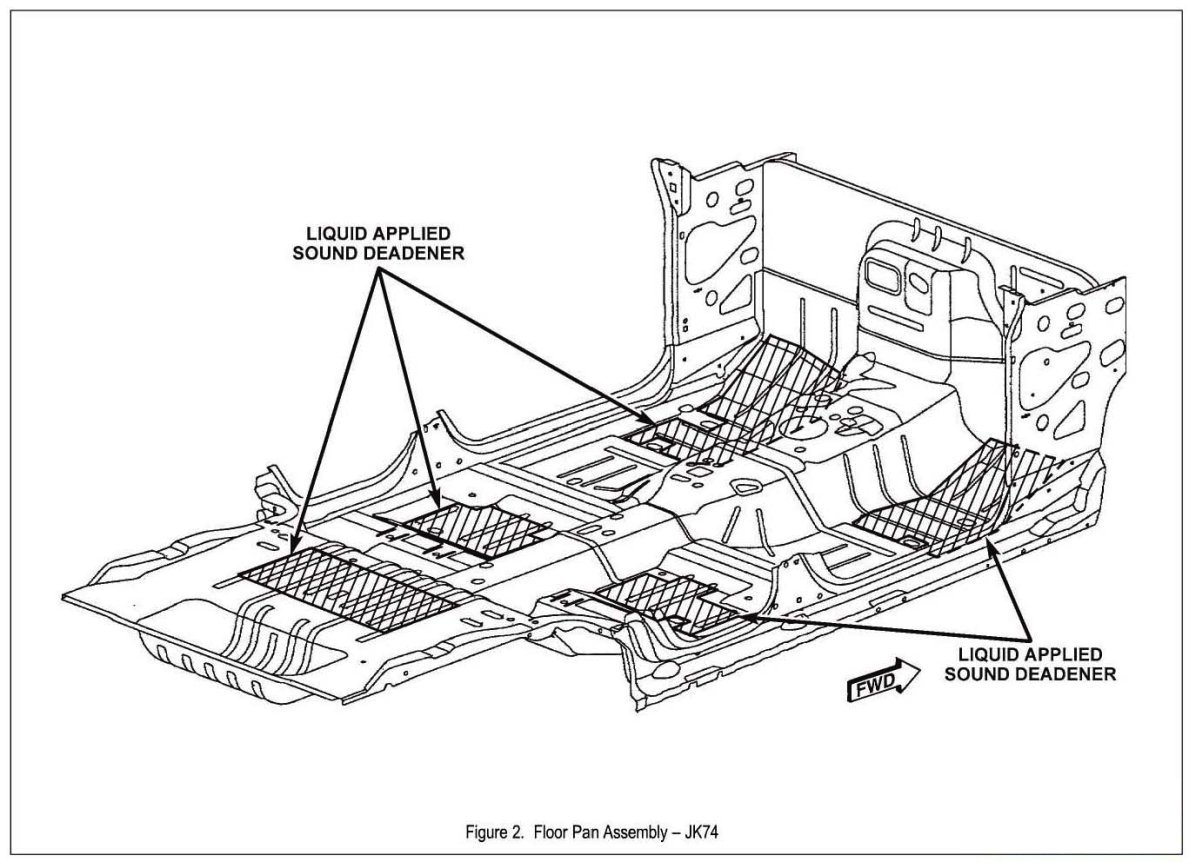 LIQUID APPLIED
SOUND DEADENER

LIQUID APPLIED
SOUND DEADENER

FWD

Figure 2. Floor Pan Assembly – JK74