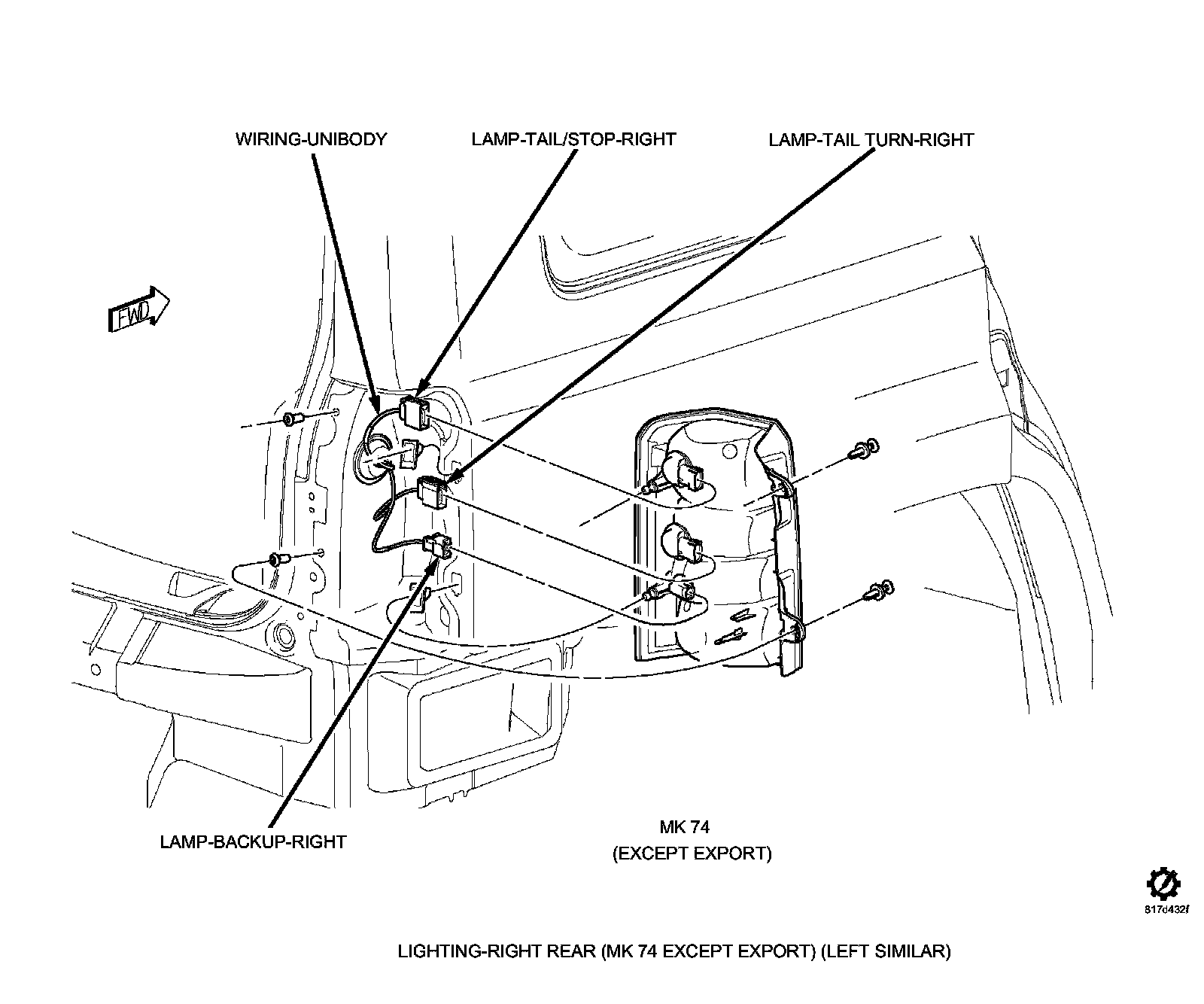 WIRING-UNIBODY

LAMP-TAIL/STOP-RIGHT

LAMP-TAIL TURN-RIGHT

FWD

LAMP-BACKUP-RIGHT

MK 74
(EXCEPT EXPORT)

817d432f

LIGHTING-RIGHT REAR (MK 74 EXCEPT EXPORT) (LEFT SIMILAR)