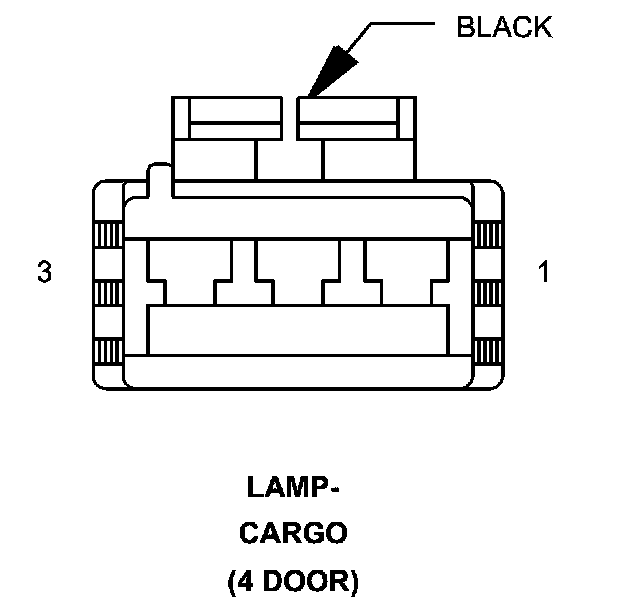 BLACK

3

1

LAMP-
CARGO
(4 DOOR)