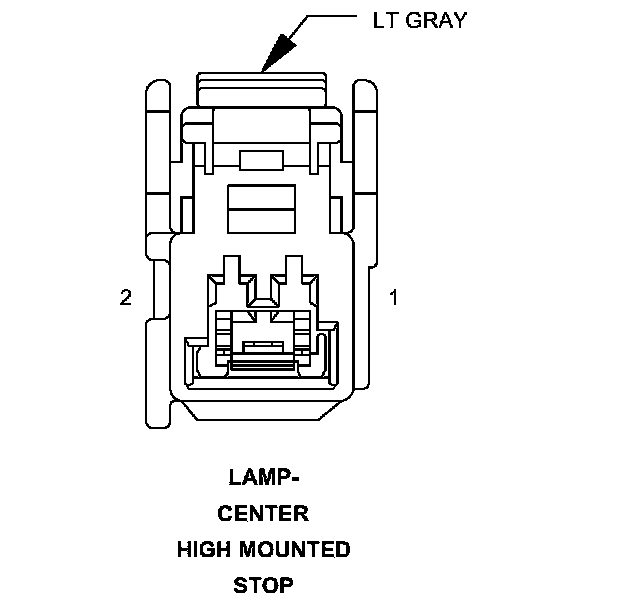 LT GRAY

2

1

LAMP-
CENTER
HIGH MOUNTED
STOP