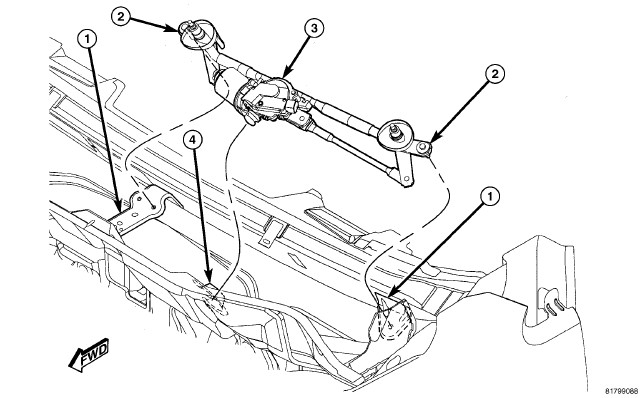 2
1
3
2
4
1
FWD
81799088