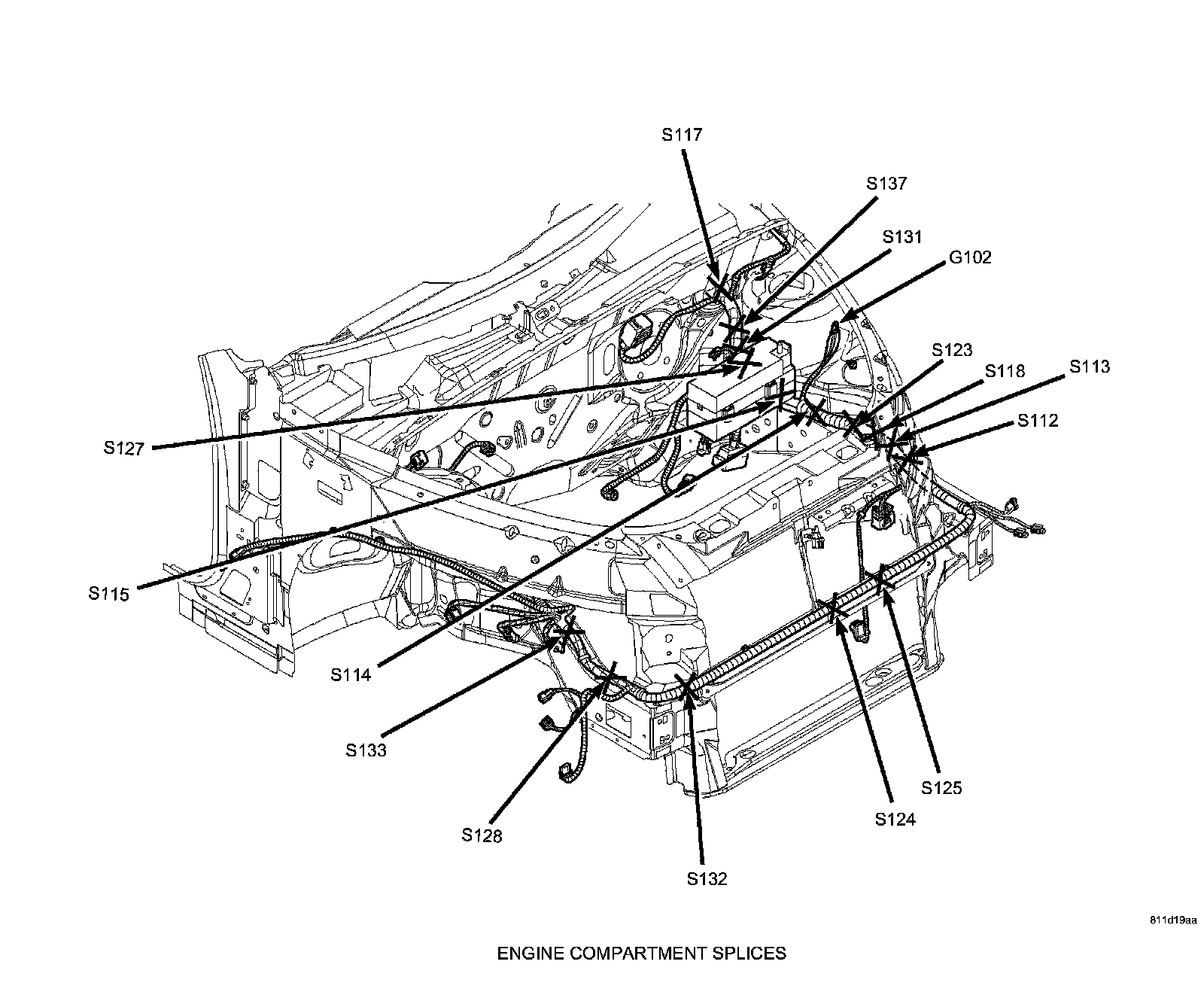 S117

S137

S131

G102

S123

S118

S113

S112

S127

S115

S114

S133

S128

S132

S124

S125

811d19aa

ENGINE COMPARTMENT SPLICES