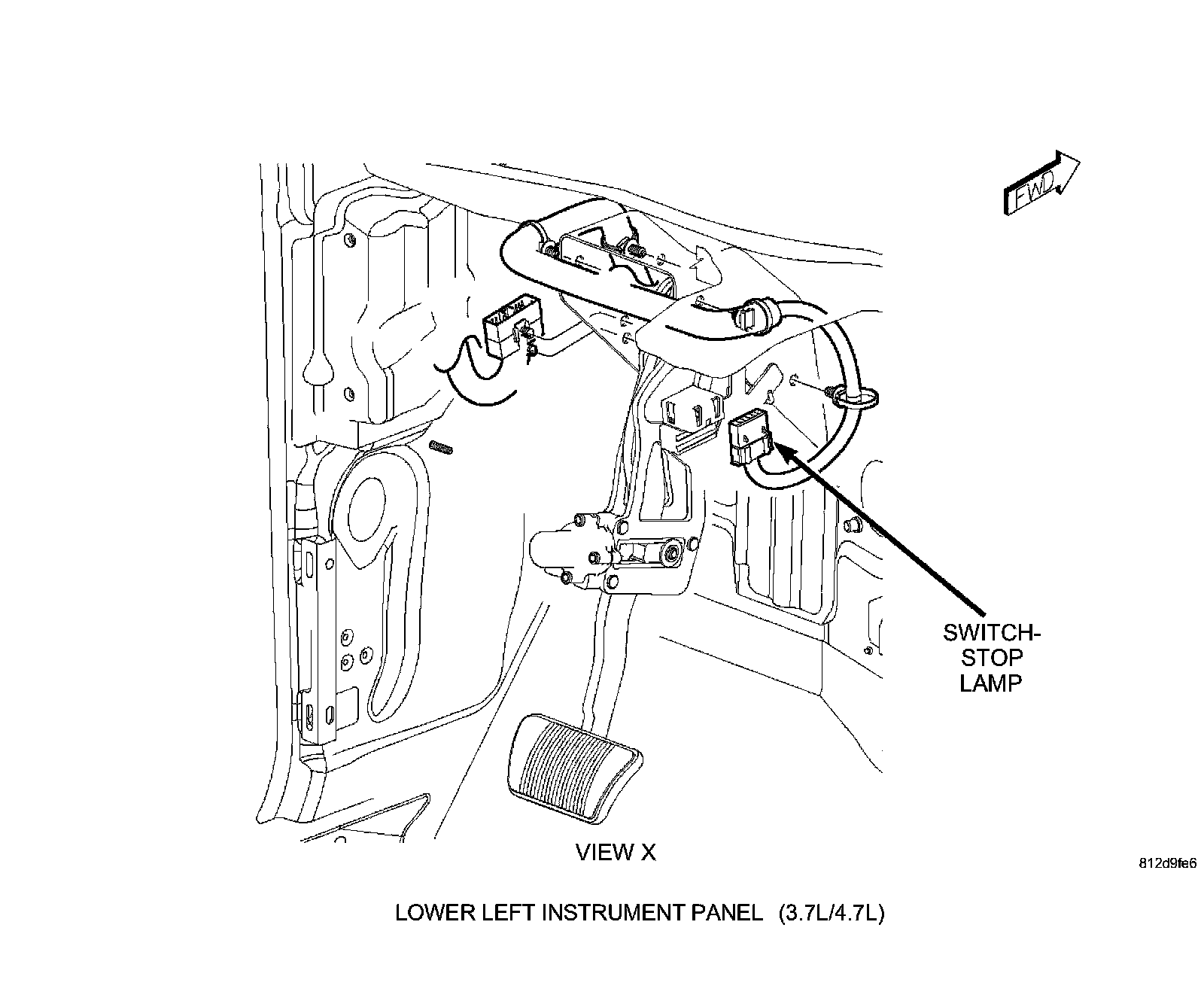 FWD

SWITCH-STOP LAMP

VIEW X

812d9fe6

LOWER LEFT INSTRUMENT PANEL (3.7L/4.7L)