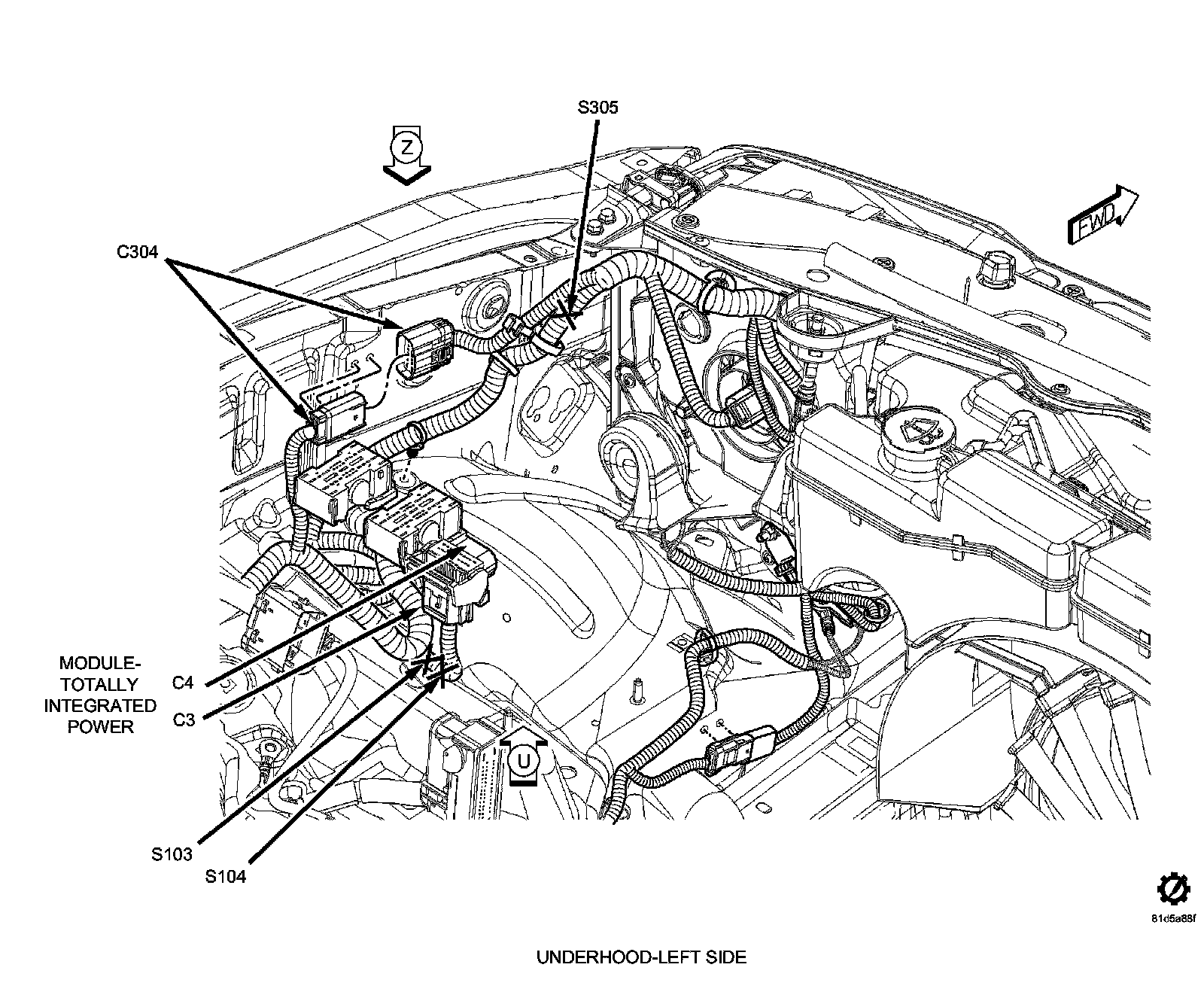 S305

Z

FWD

C304

MODULE-TOTALLY INTEGRATED POWER

C4

C3

U

S103

S104

81d5a88f

UNDERHOOD-LEFT SIDE