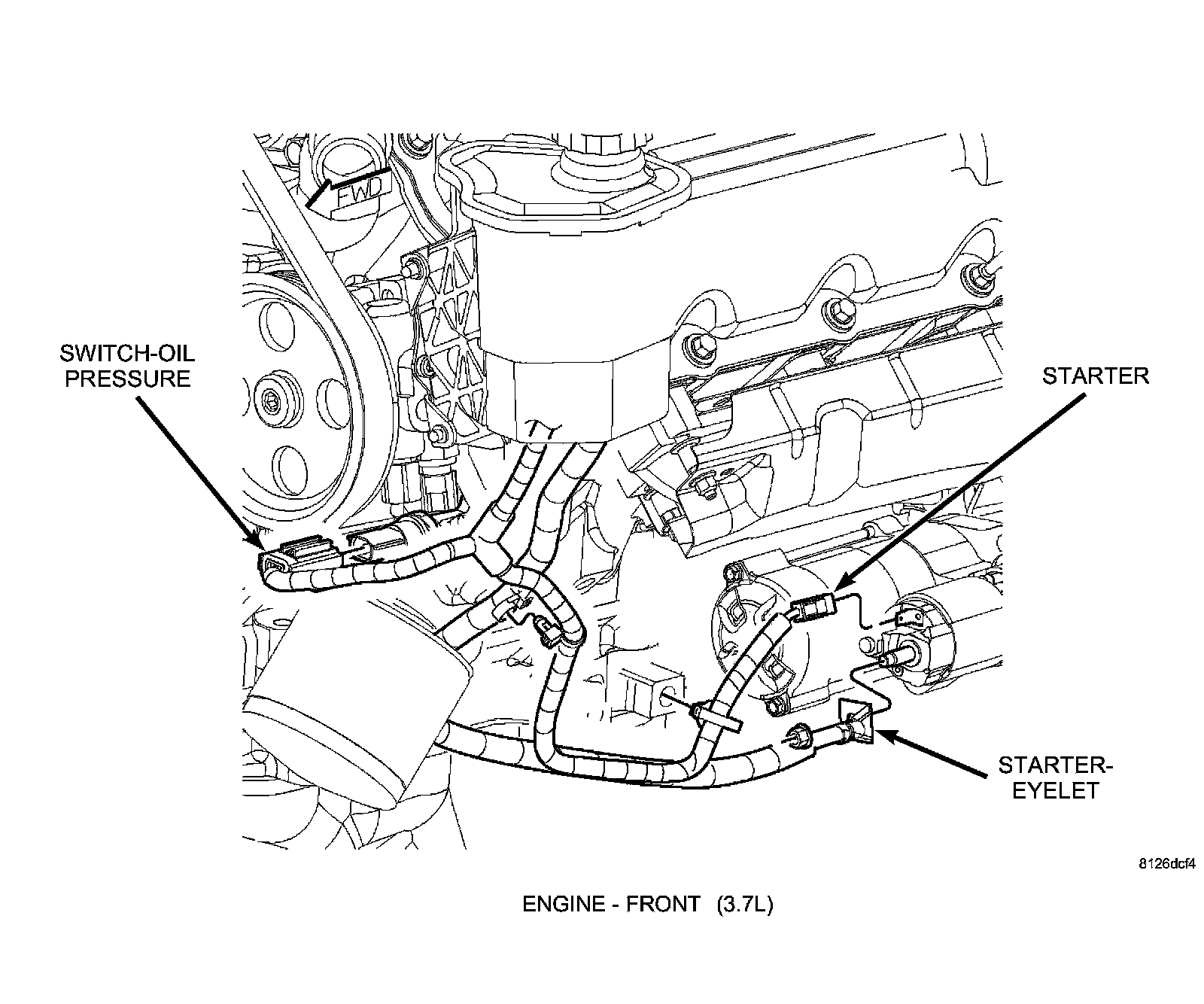 FWD

SWITCH-OIL PRESSURE

STARTER

STARTER-EYELET

8126dcf4

ENGINE - FRONT (3.7L)