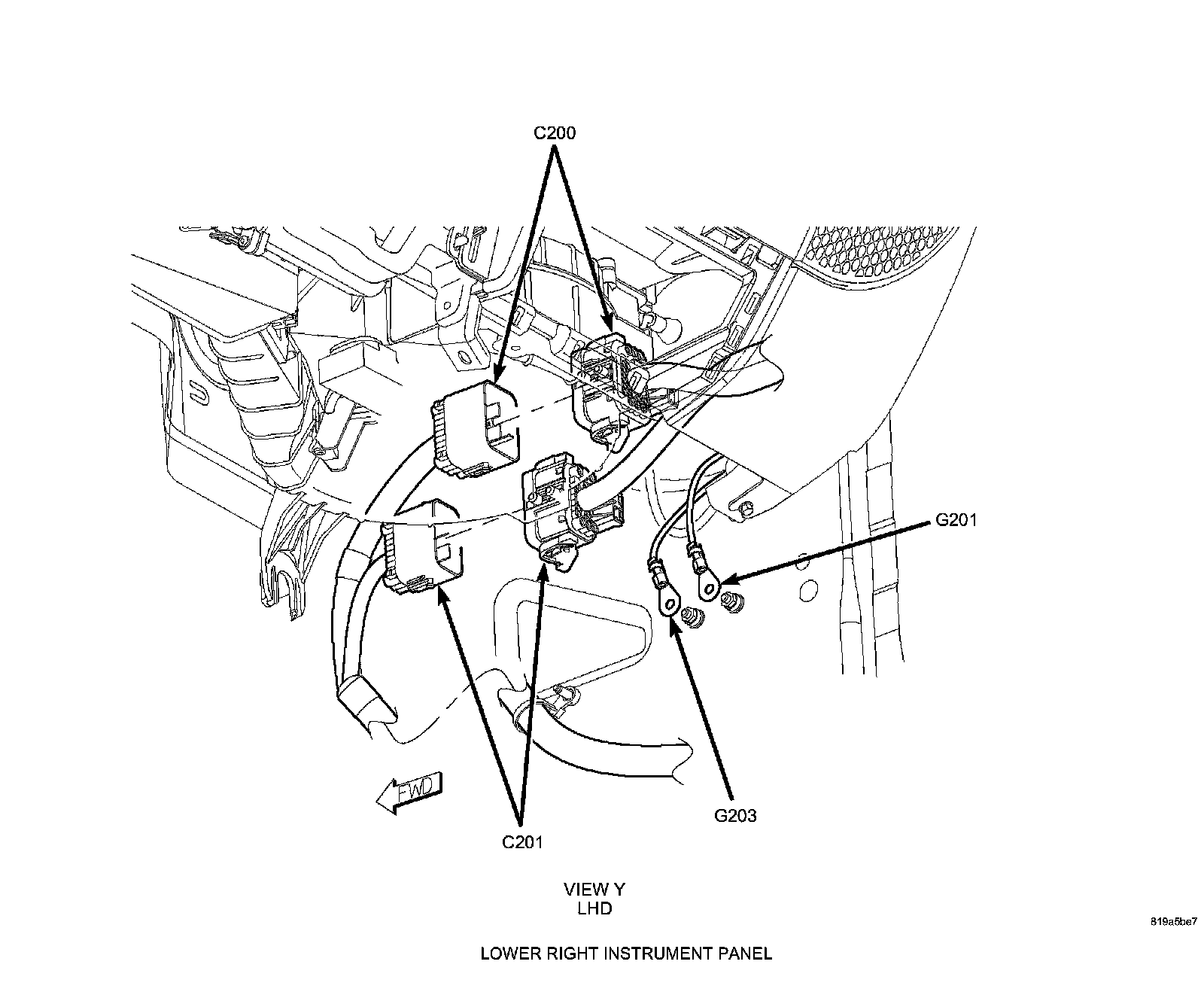 C200

G201

FWD

G203

C201

VIEW Y
LHD

819a5be7

LOWER RIGHT INSTRUMENT PANEL