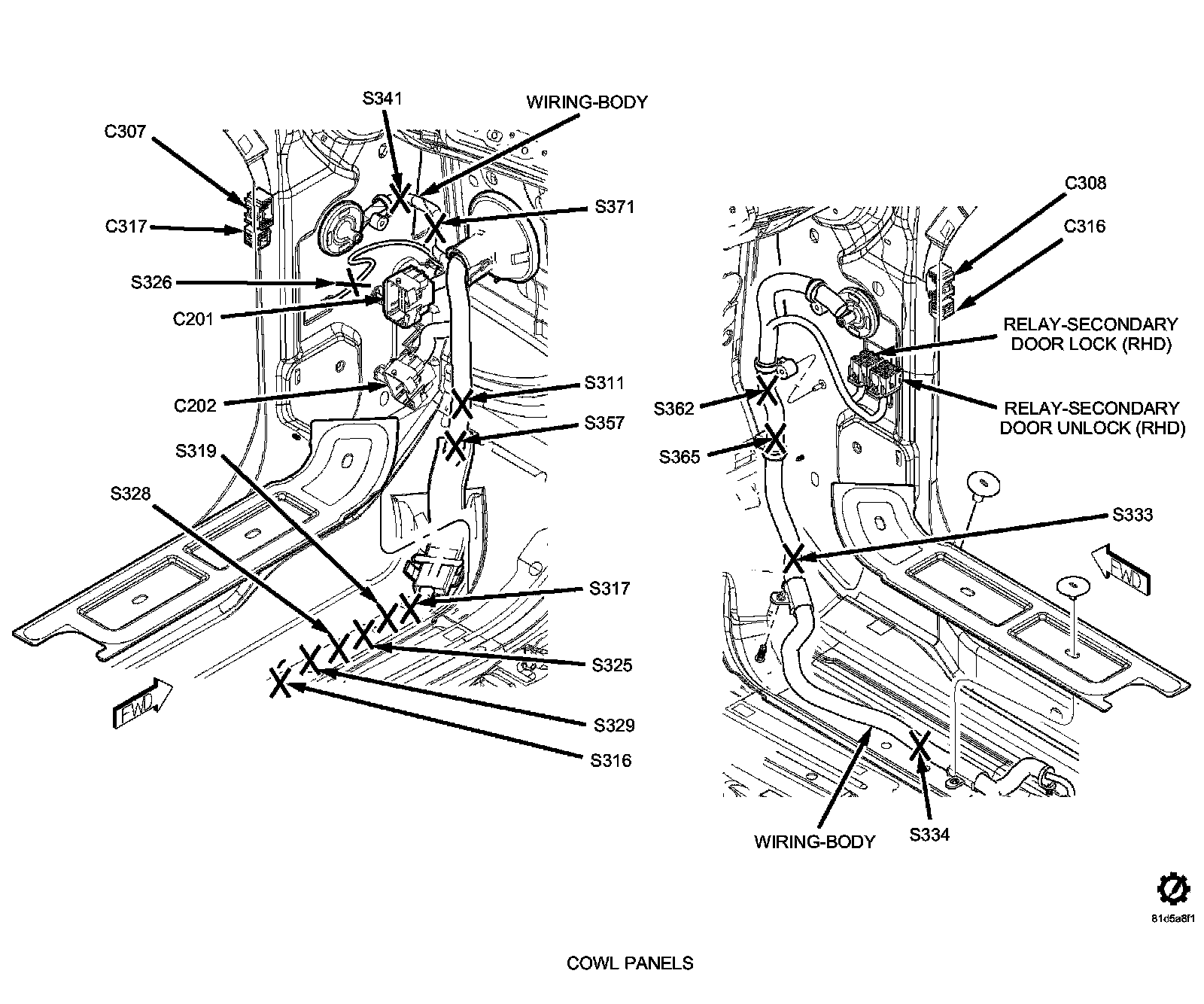 S341
WIRING-BODY
C307
C317
S371
S326
C201
C202
S311
S357
S319
S328
S317
S325
S329
S316
FWD

C308
C316
RELAY-SECONDARY DOOR LOCK (RHD)
RELAY-SECONDARY DOOR UNLOCK (RHD)
S362
S365
S333
FWD
WIRING-BODY
S334

81d5a8f1

COWL PANELS