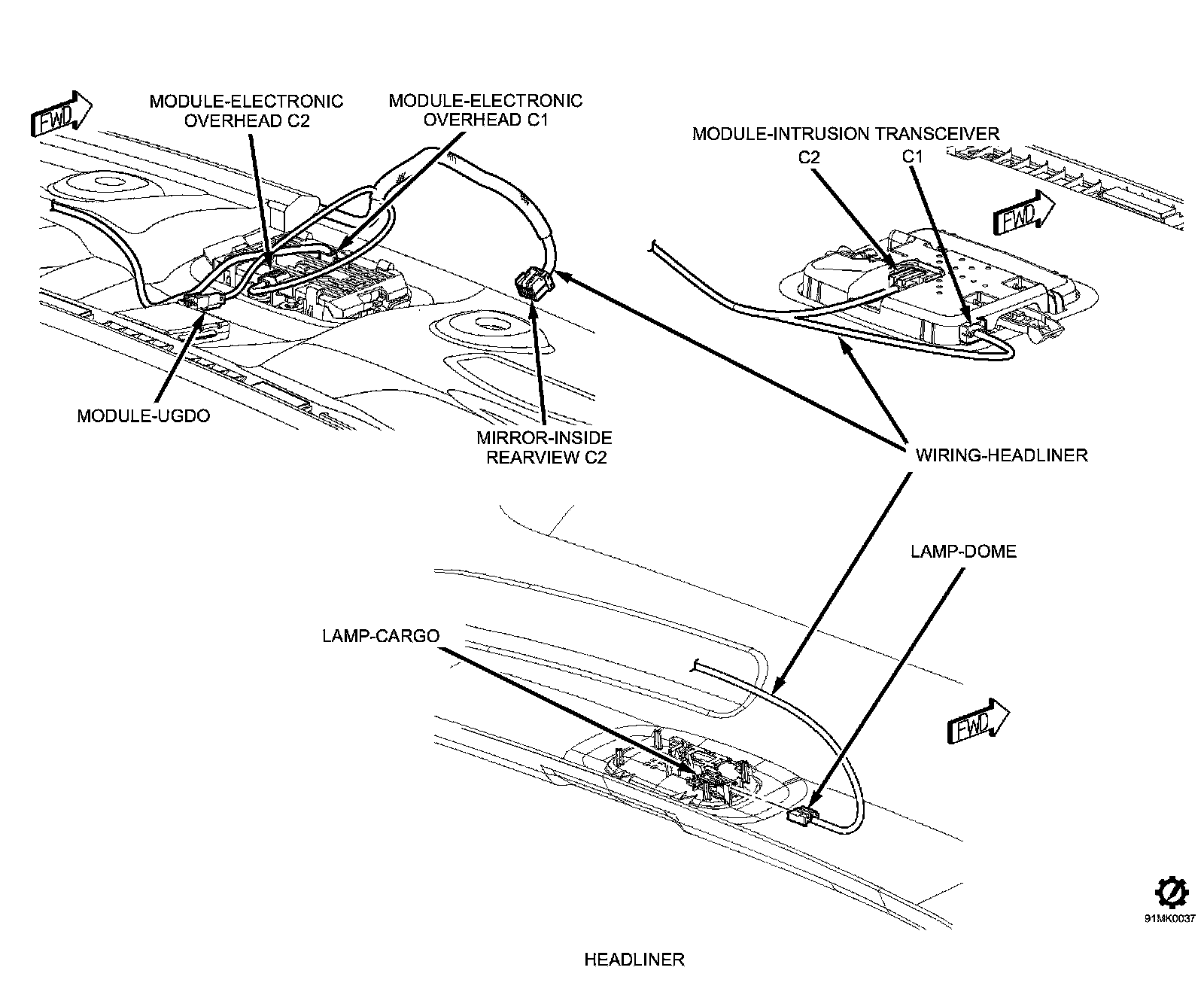 FWD

MODULE-ELECTRONIC OVERHEAD C2

MODULE-ELECTRONIC OVERHEAD C1

MODULE-INTRUSION TRANSCEIVER
C2
C1

FWD

MODULE-UGDO

MIRROR-INSIDE REARVIEW C2

WIRING-HEADLINER

LAMP-DOME

LAMP-CARGO

FWD

91MK0037

HEADLINER