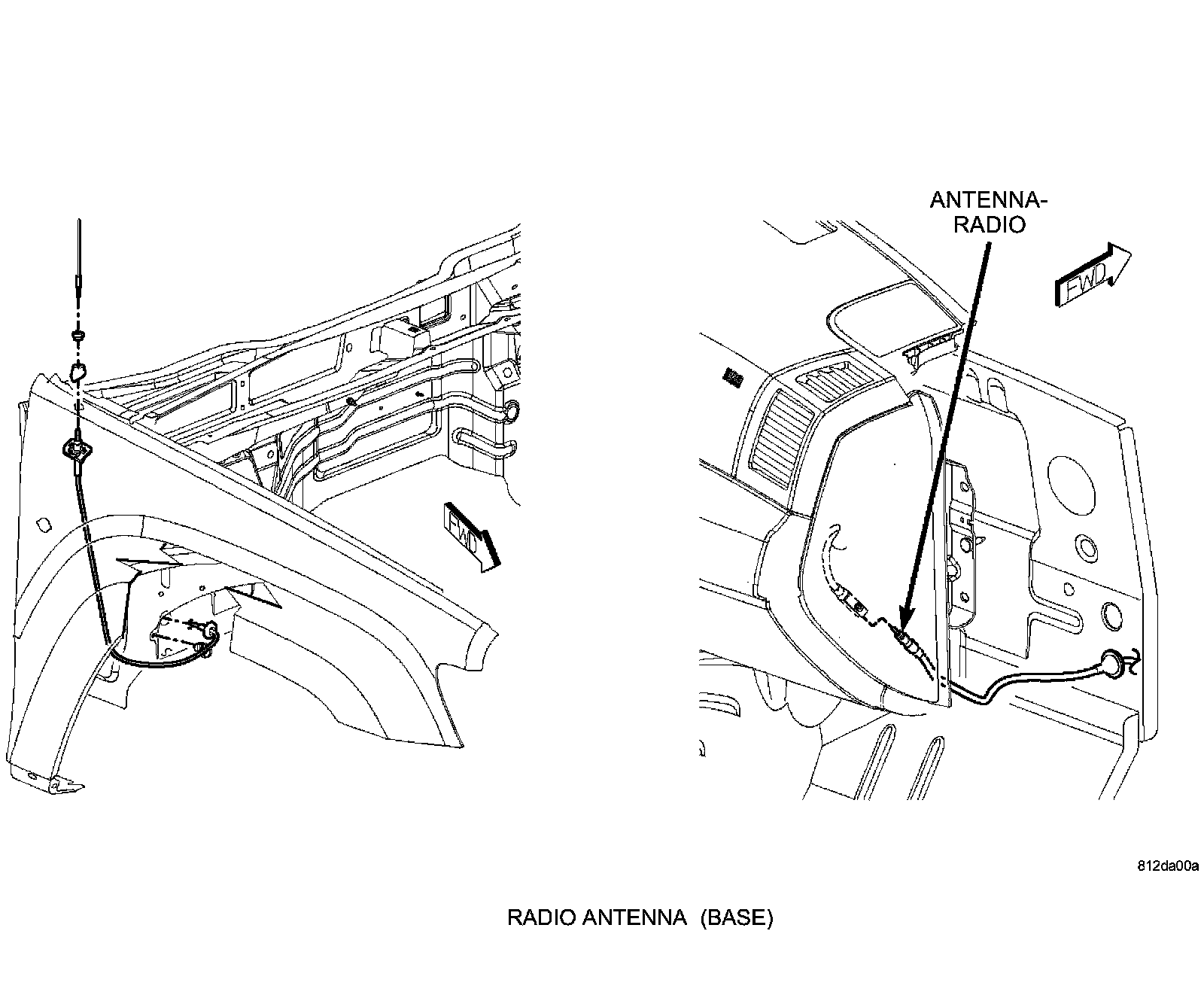 FWD

ANTENNA-RADIO

FWD

812da00a

RADIO ANTENNA (BASE)