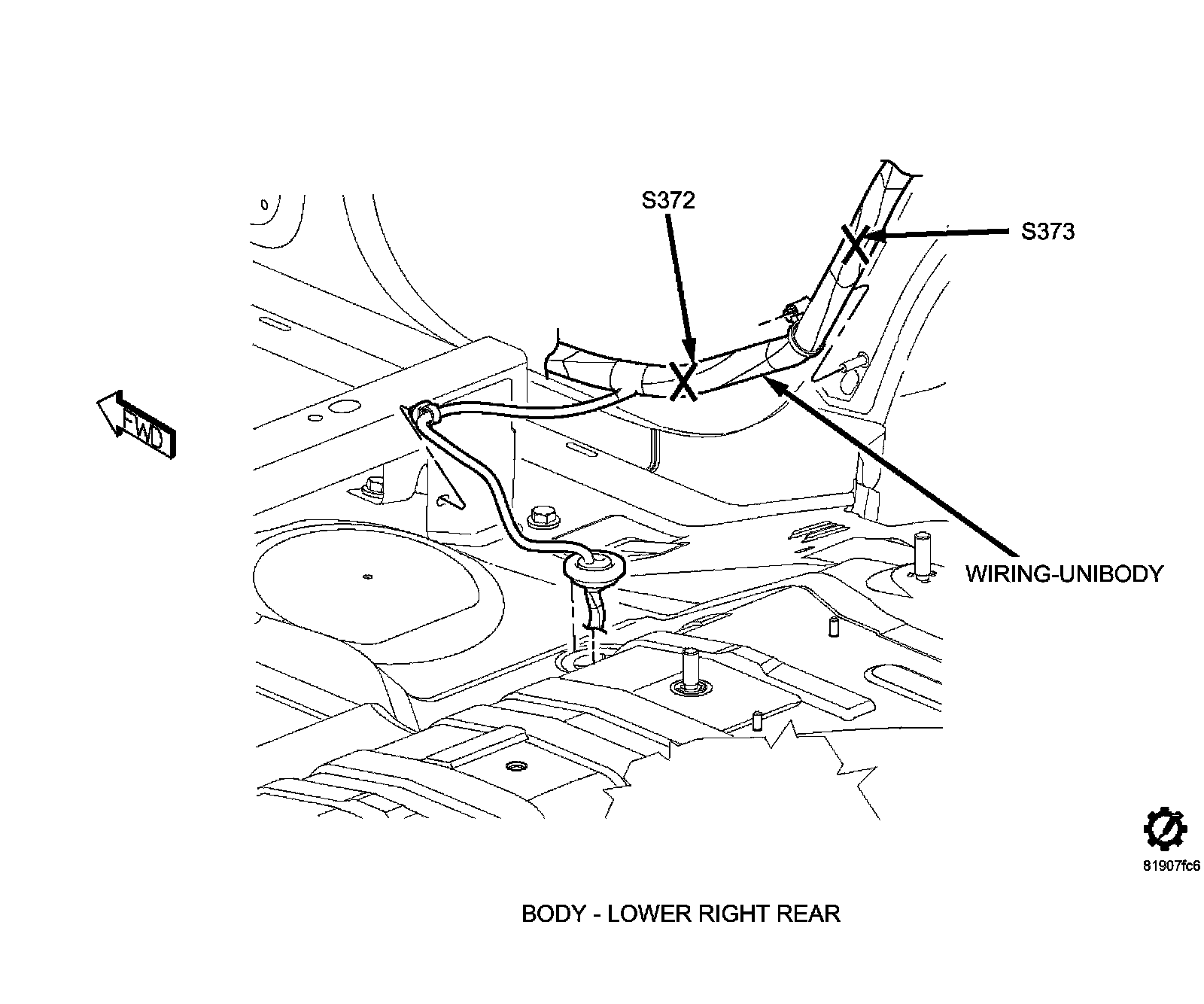 S372

S373

FWD

WIRING-UNIBODY

81907fc6

BODY - LOWER RIGHT REAR