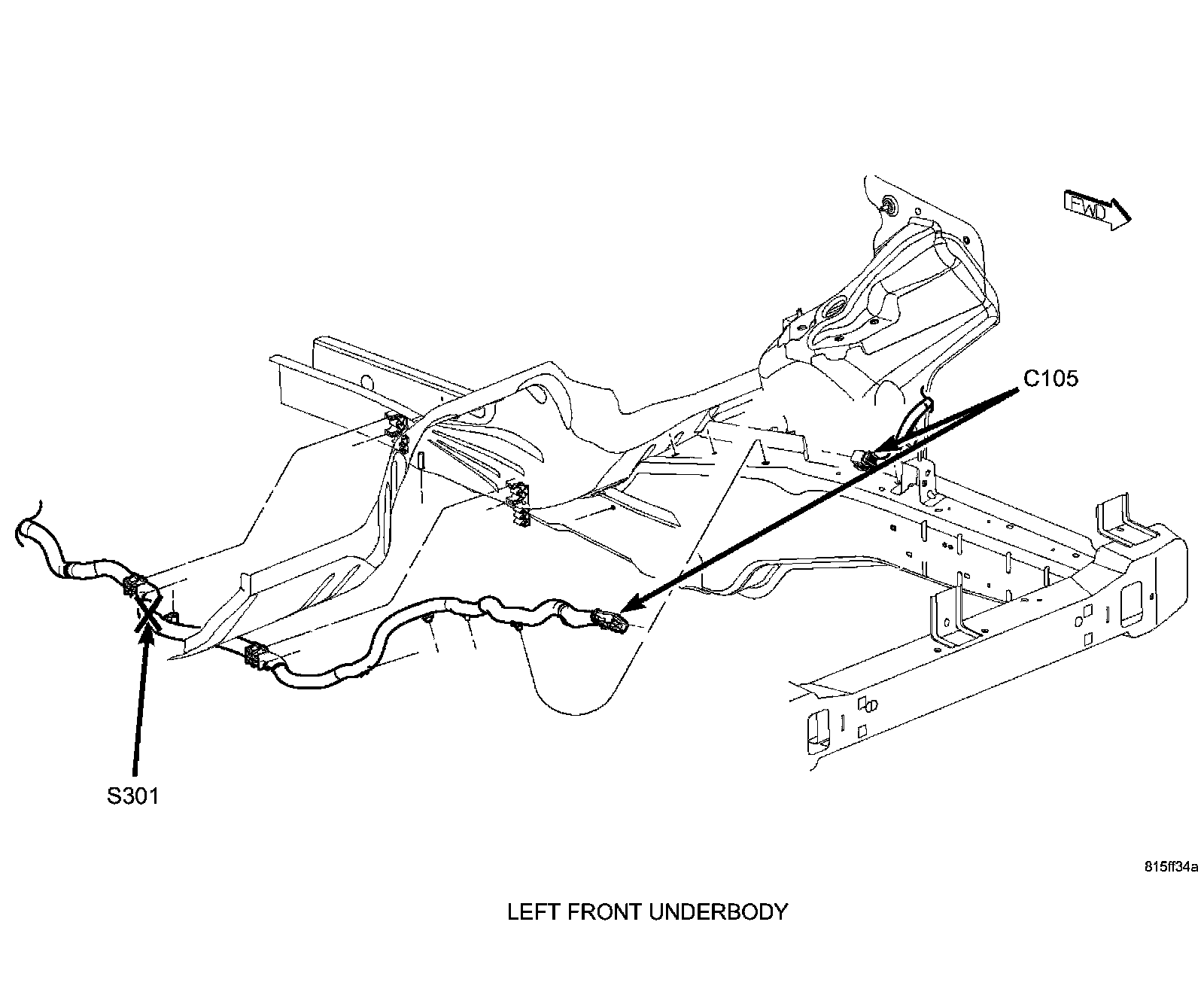 FWD

C105

S301

815ff34a

LEFT FRONT UNDERBODY