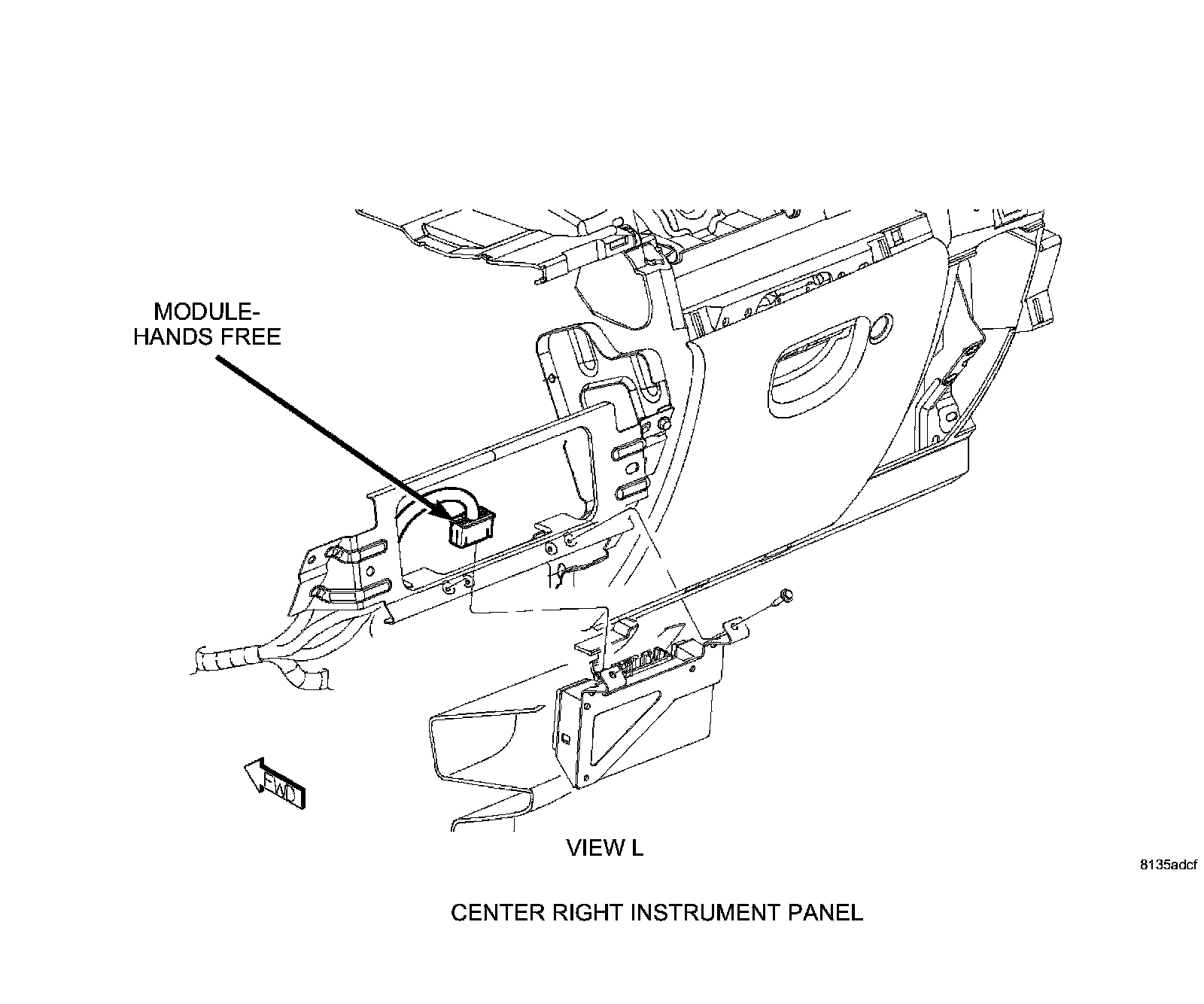 MODULE-
HANDS FREE

FWD

VIEW L

8135adcf

CENTER RIGHT INSTRUMENT PANEL