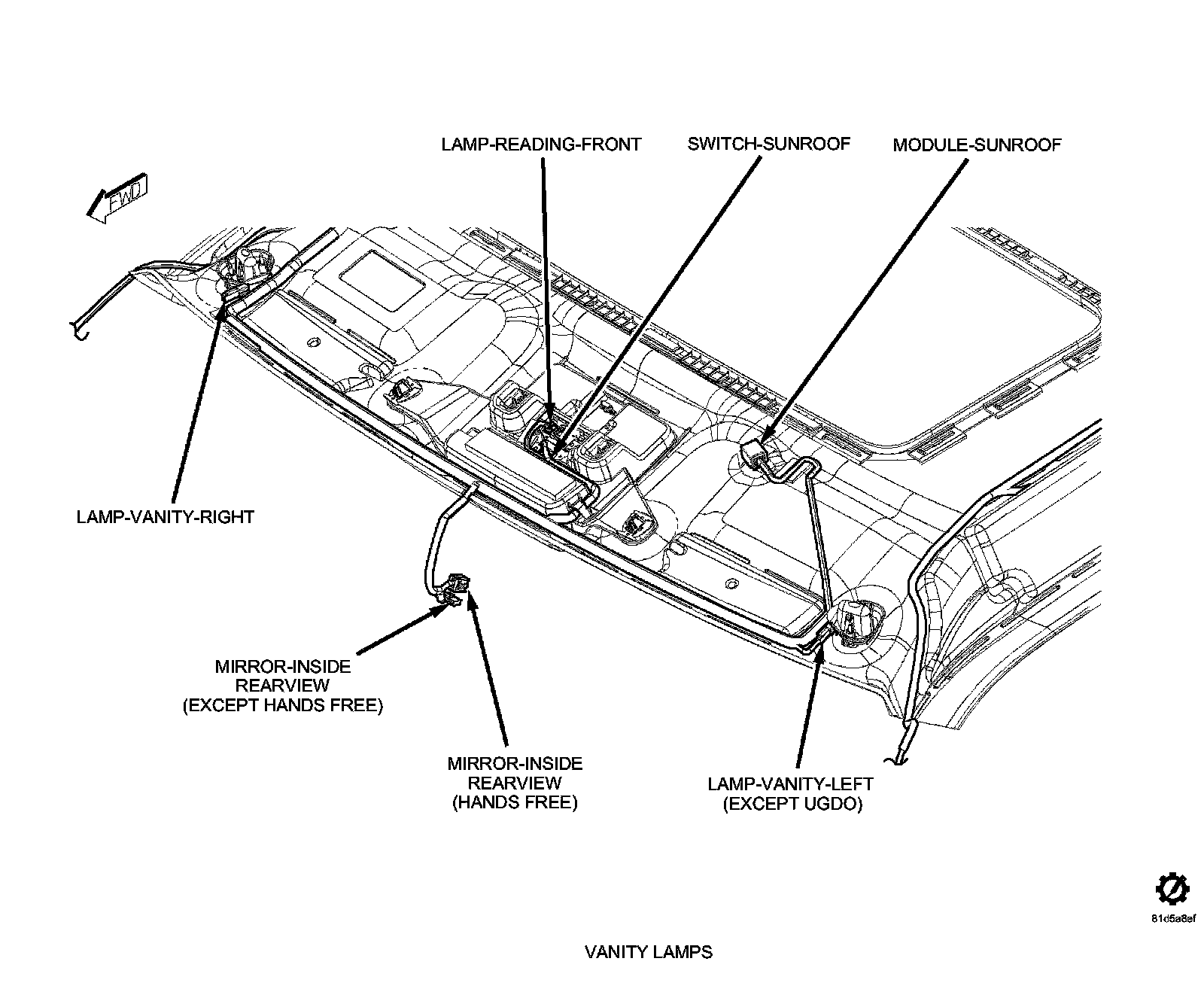 LAMP-READING-FRONT
SWITCH-SUNROOF
MODULE-SUNROOF

FWD

LAMP-VANITY-RIGHT

MIRROR-INSIDE REARVIEW (EXCEPT HANDS FREE)

MIRROR-INSIDE REARVIEW (HANDS FREE)

LAMP-VANITY-LEFT (EXCEPT UGDO)

81d5a8ef

VANITY LAMPS