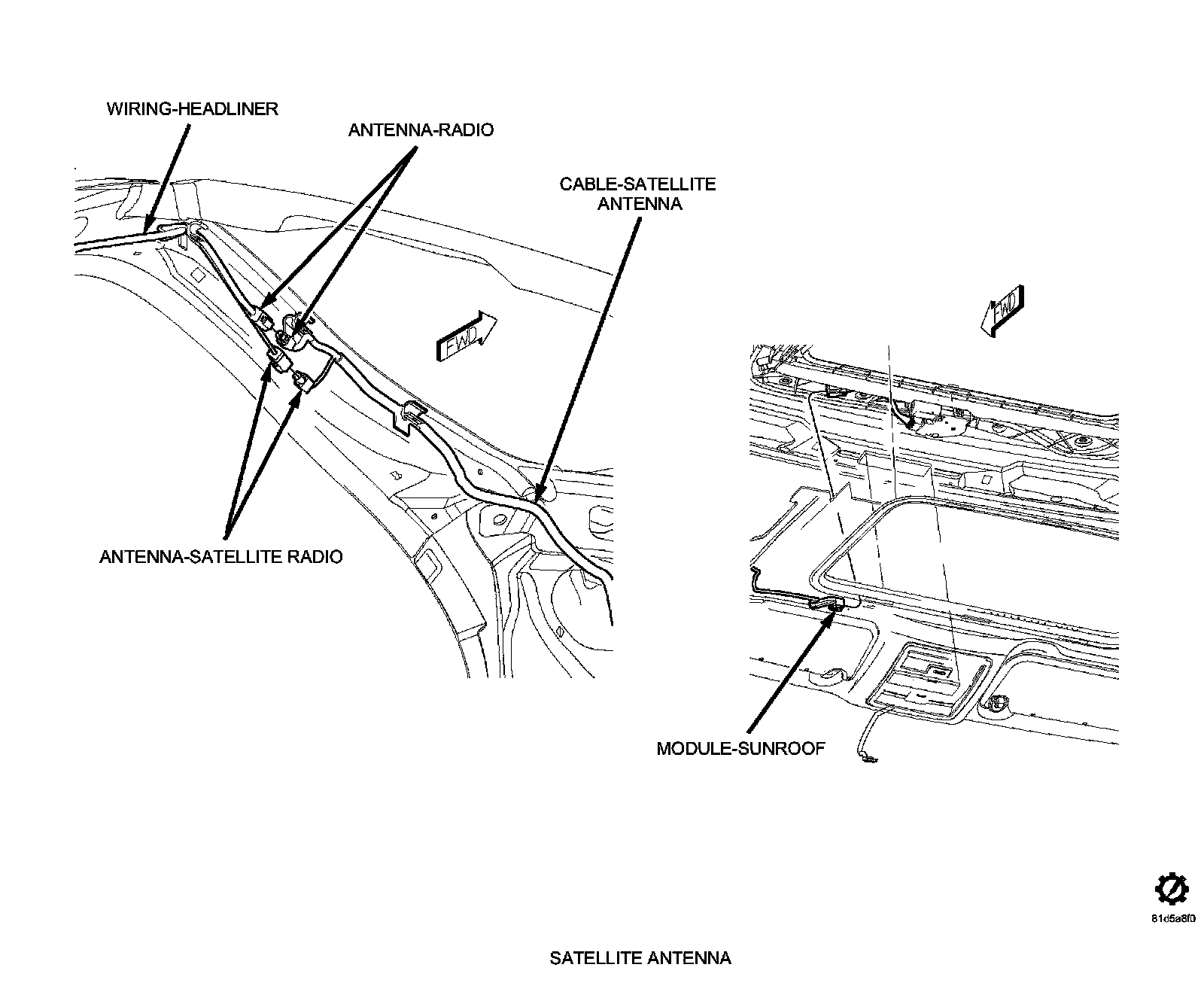 WIRING-HEADLINER

ANTENNA-RADIO

CABLE-SATELLITE ANTENNA

FWD

ANTENNA-SATELLITE RADIO

FWD

MODULE-SUNROOF

81d5a8f0

SATELLITE ANTENNA