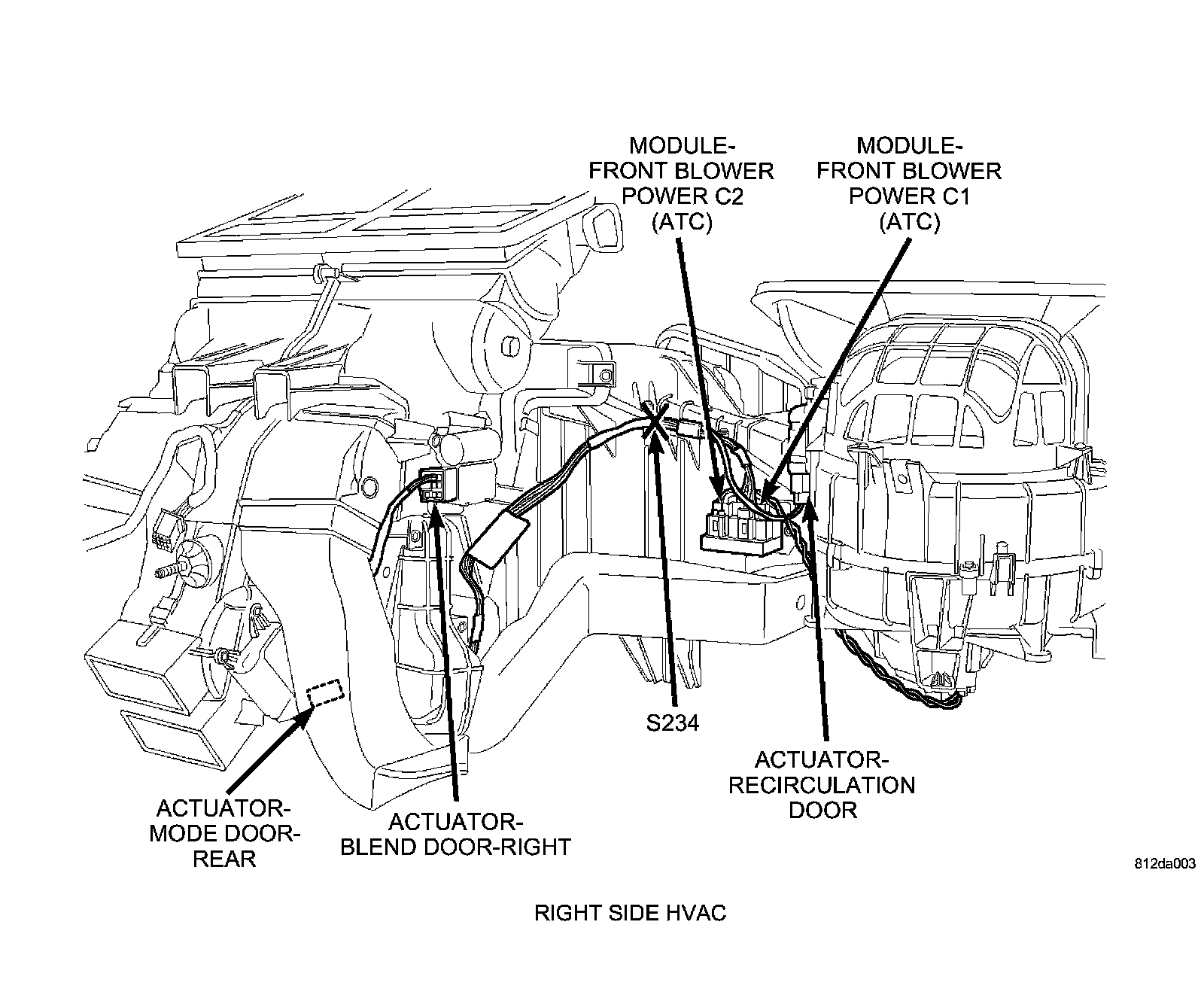 MODULE-
FRONT BLOWER
POWER C2
(ATC)

MODULE-
FRONT BLOWER
POWER C1
(ATC)

S234

ACTUATOR-
RECIRCULATION
DOOR

ACTUATOR-
MODE DOOR-
REAR

ACTUATOR-
BLEND DOOR-RIGHT

812da003

RIGHT SIDE HVAC