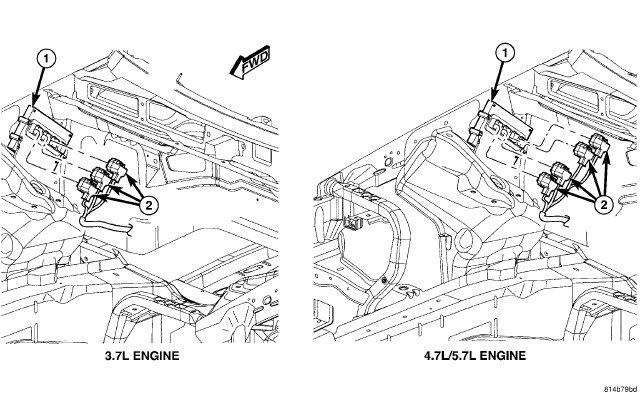 1

FWD

2

3.7L ENGINE

1

2

4.7L/5.7L ENGINE

814b79bd