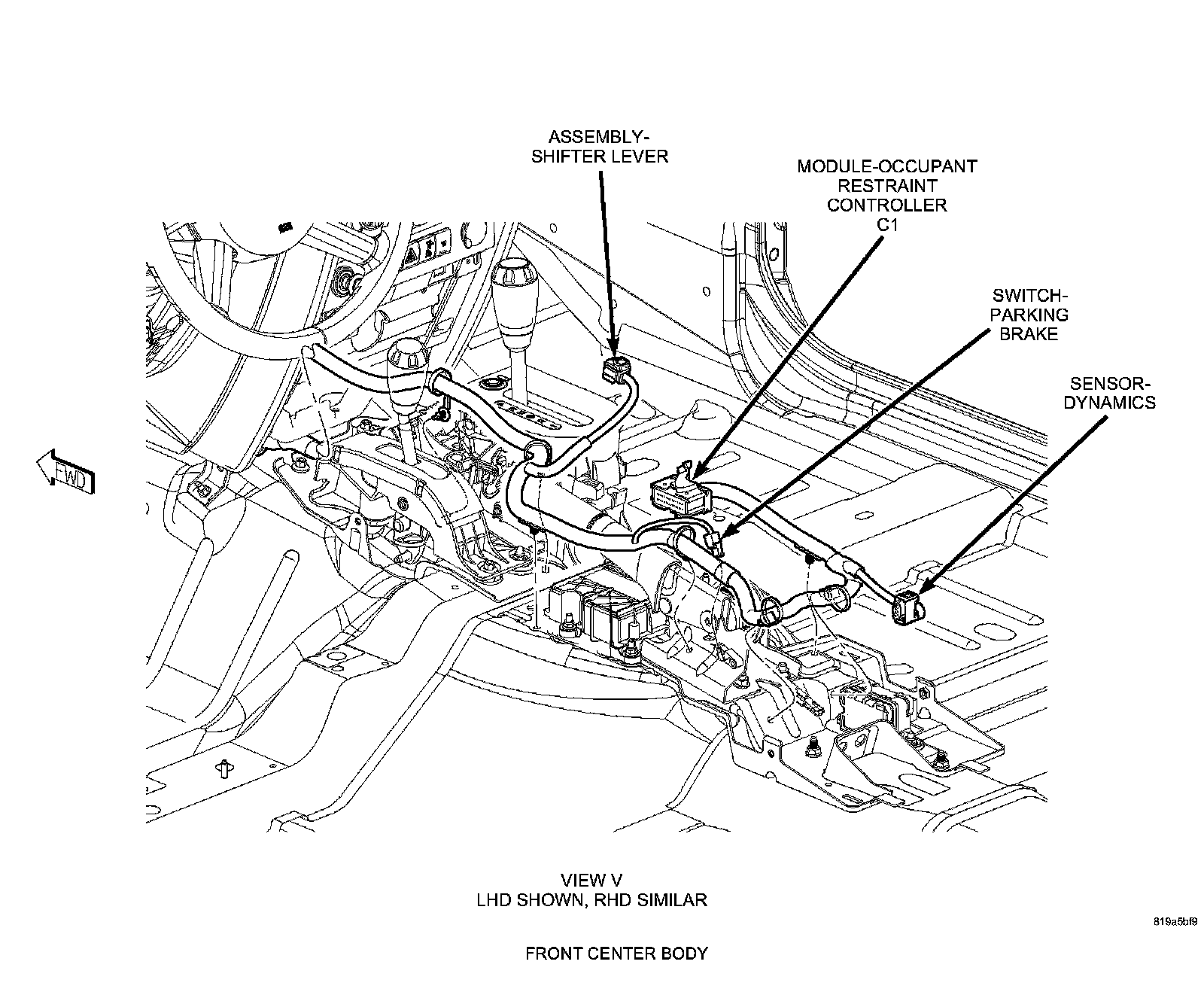 ASSEMBLY-SHIFTER LEVER

MODULE-OCCUPANT RESTRAINT CONTROLLER C1

SWITCH-PARKING BRAKE

SENSOR-DYNAMICS

FWD

VIEW V
LHD SHOWN, RHD SIMILAR

819a5bf9

FRONT CENTER BODY