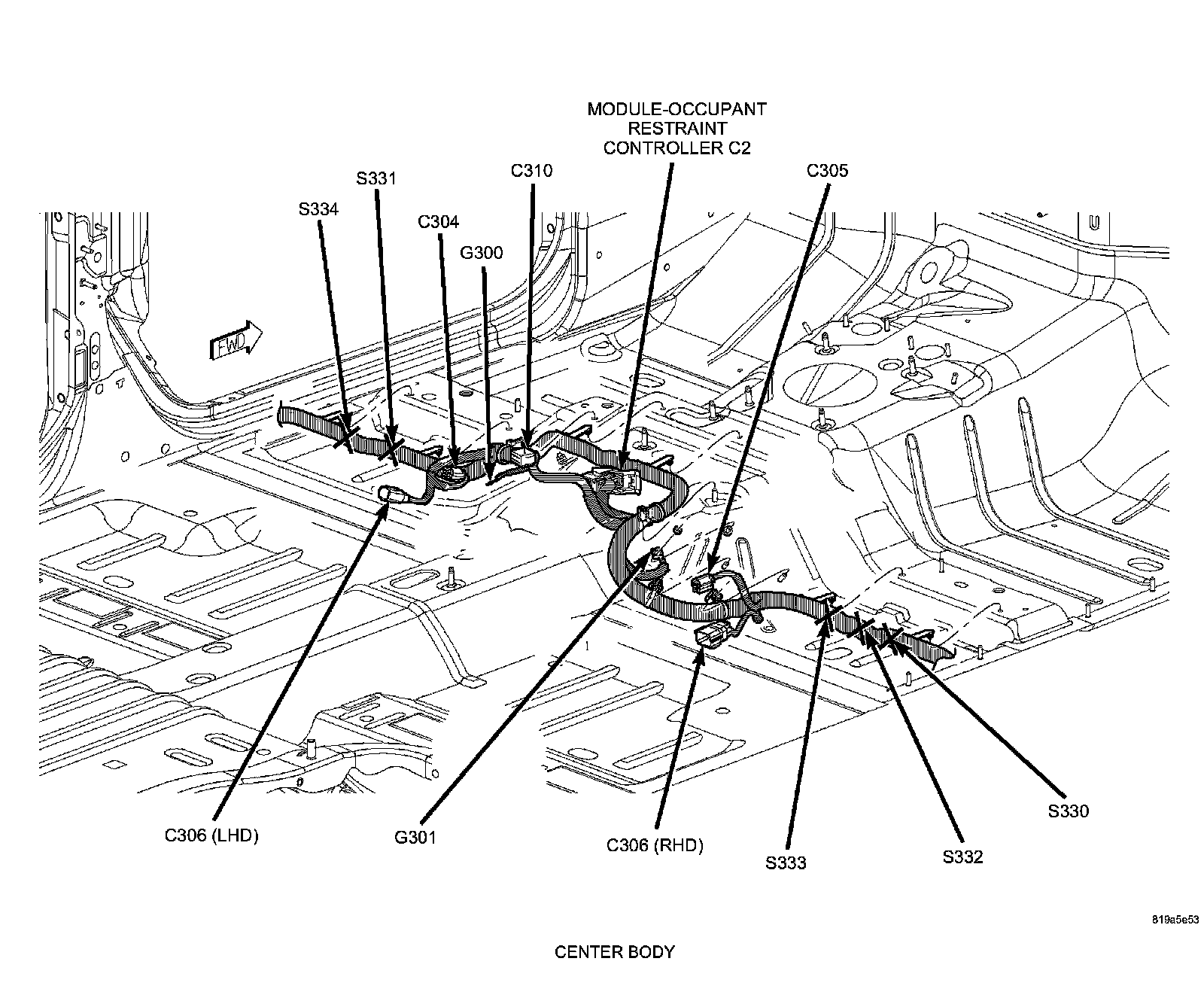 MODULE-OCCUPANT RESTRAINT CONTROLLER C2

S331

C310

C305

S334

C304

G300

FWD

C306 (LHD)

G301

C306 (RHD)

S333

S332

S330

819a5e53

CENTER BODY