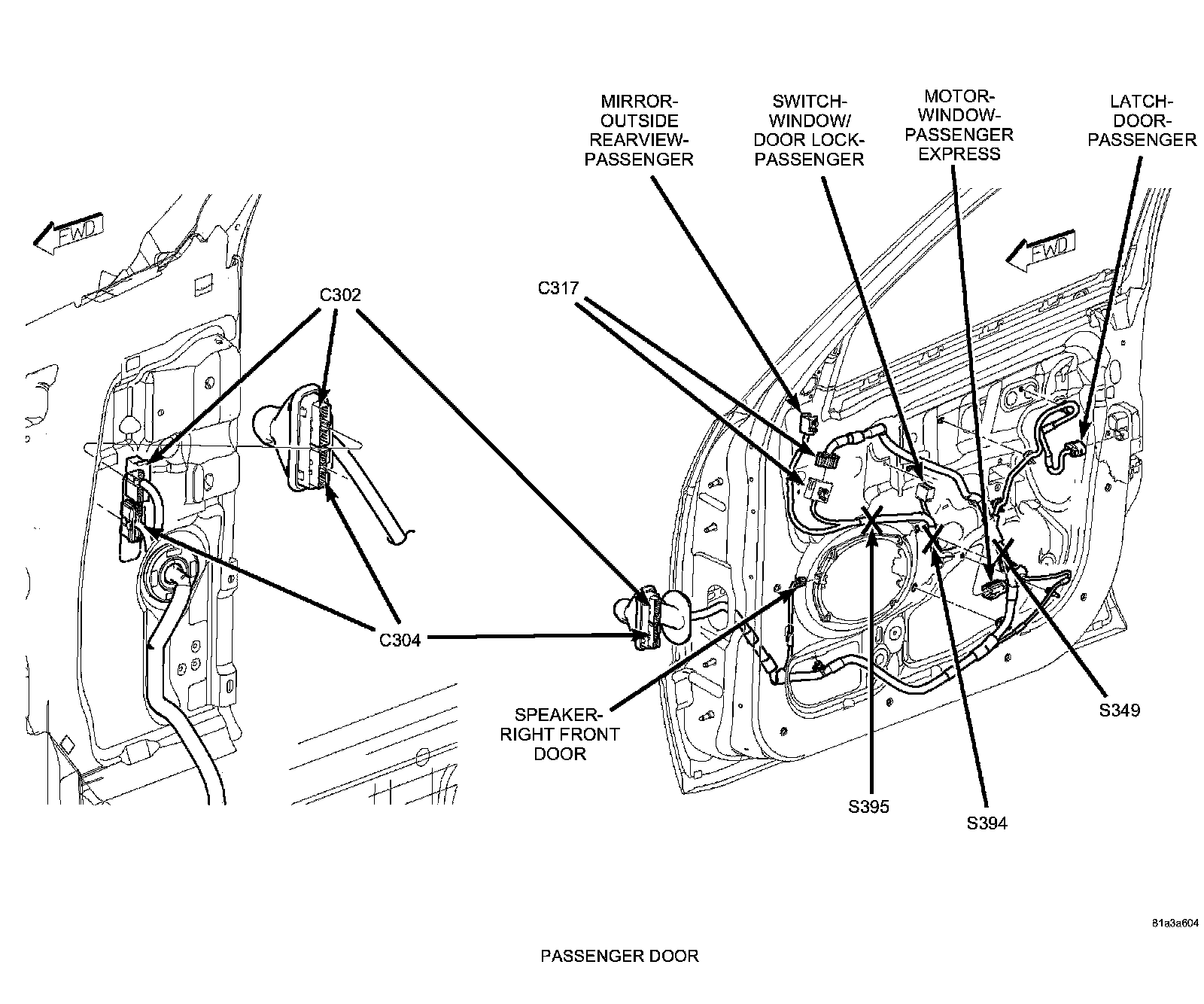 MIRROR-OUTSIDE REARVIEW-PASSENGER

SWITCH-WINDOW/ DOOR LOCK-PASSENGER

MOTOR-WINDOW-PASSENGER EXPRESS

LATCH-DOOR-PASSENGER

FWD

FWD

C302

C317

C304

SPEAKER-RIGHT FRONT DOOR

S349

S395

S394

81a3a604

PASSENGER DOOR