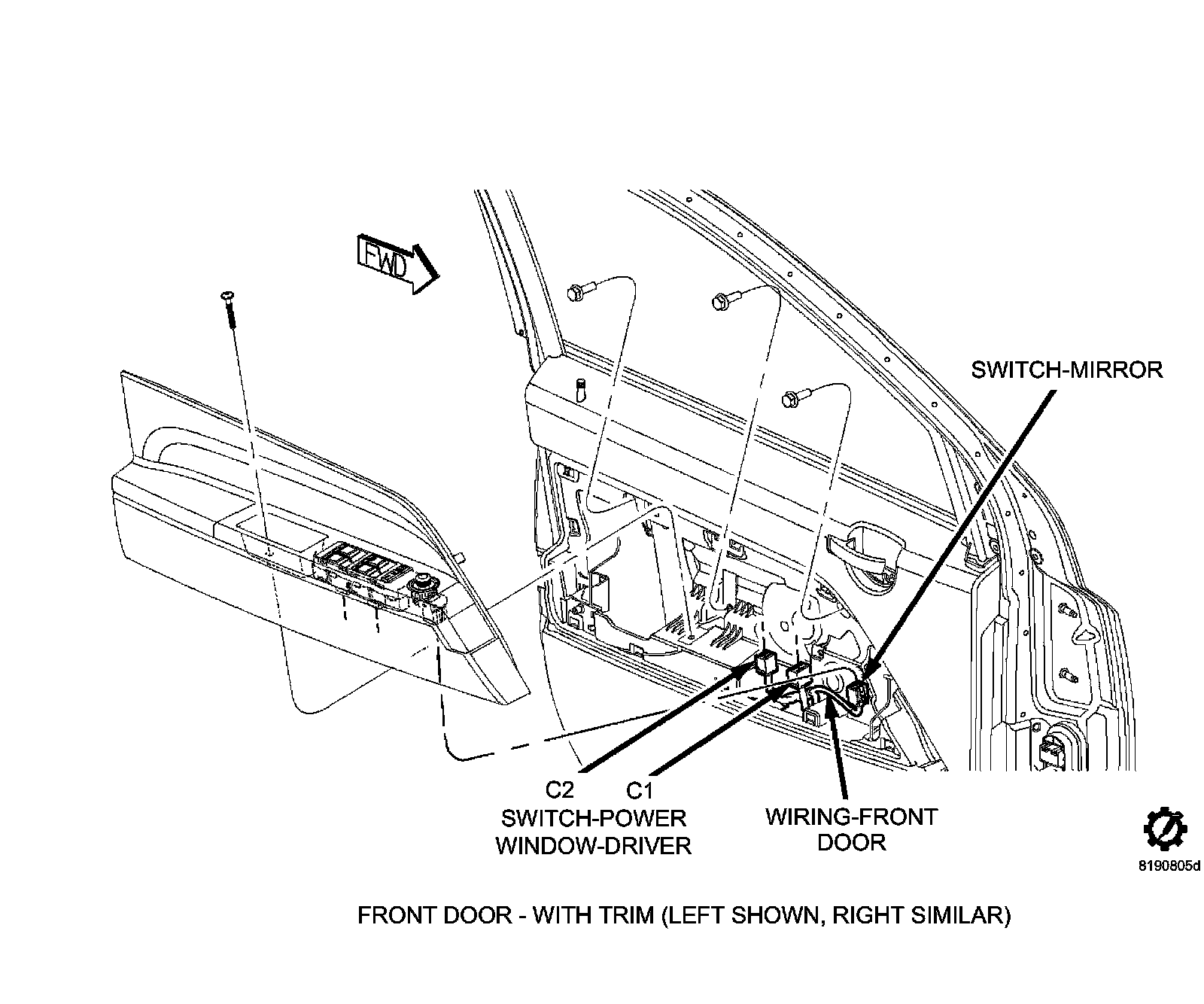 FWD

SWITCH-MIRROR

C2 C1
SWITCH-POWER
WINDOW-DRIVER

WIRING-FRONT
DOOR

8190805d

FRONT DOOR - WITH TRIM (LEFT SHOWN, RIGHT SIMILAR)