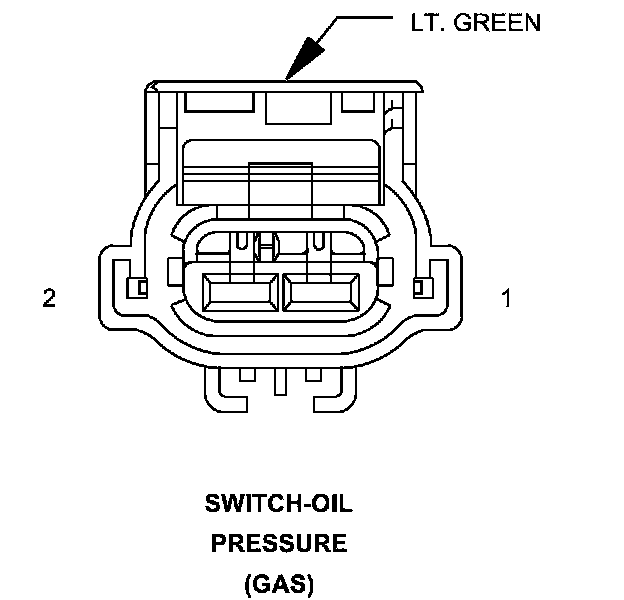 LT. GREEN

2

1

SWITCH-OIL
PRESSURE
(GAS)