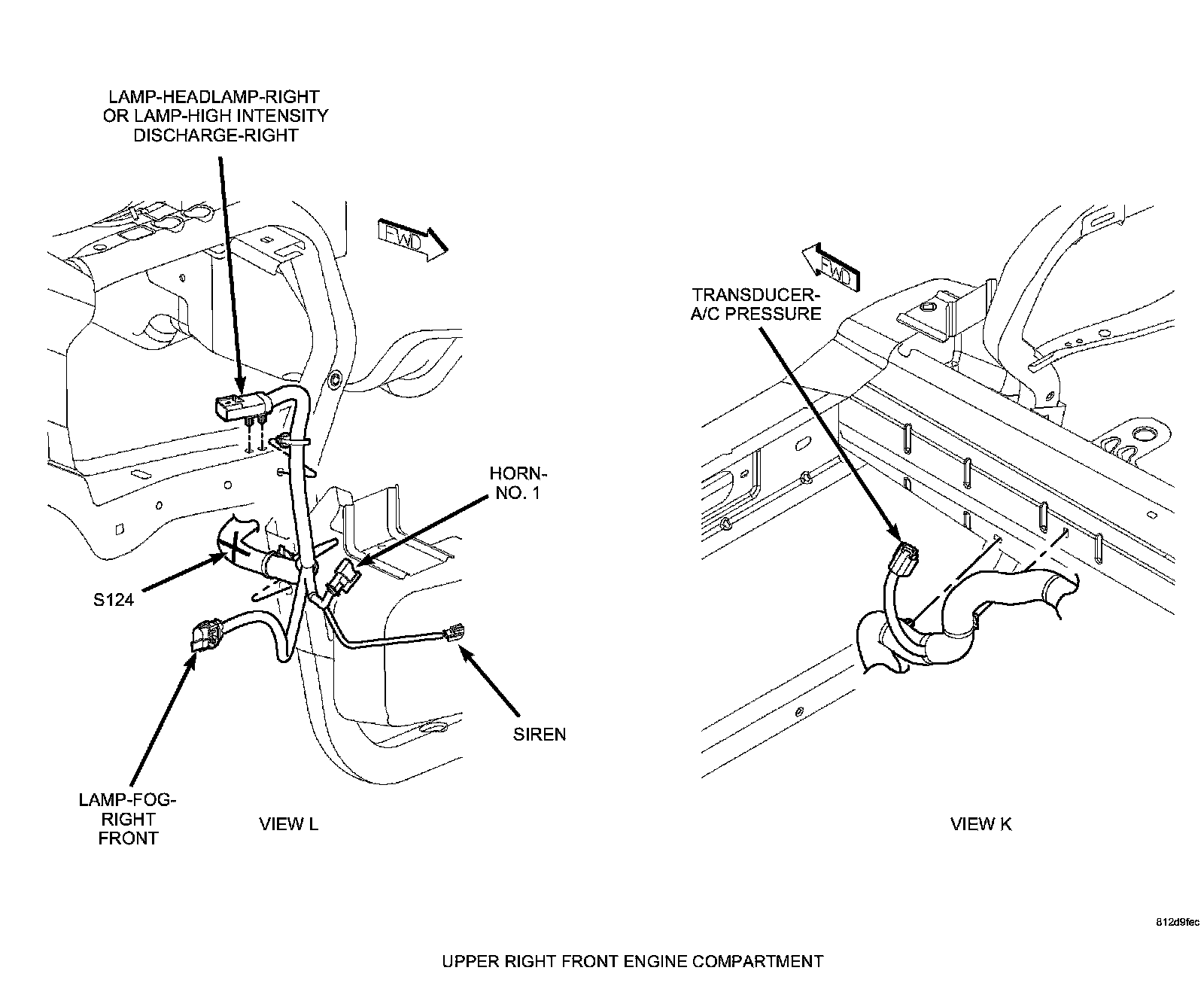 LAMP-HEADLAMP-RIGHT OR LAMP-HIGH INTENSITY DISCHARGE-RIGHT

FWD

HORN-NO. 1

S124

SIREN

LAMP-FOG-RIGHT FRONT

VIEW L

FWD

TRANSDUCER-A/C PRESSURE

VIEW K

812d9fec

UPPER RIGHT FRONT ENGINE COMPARTMENT