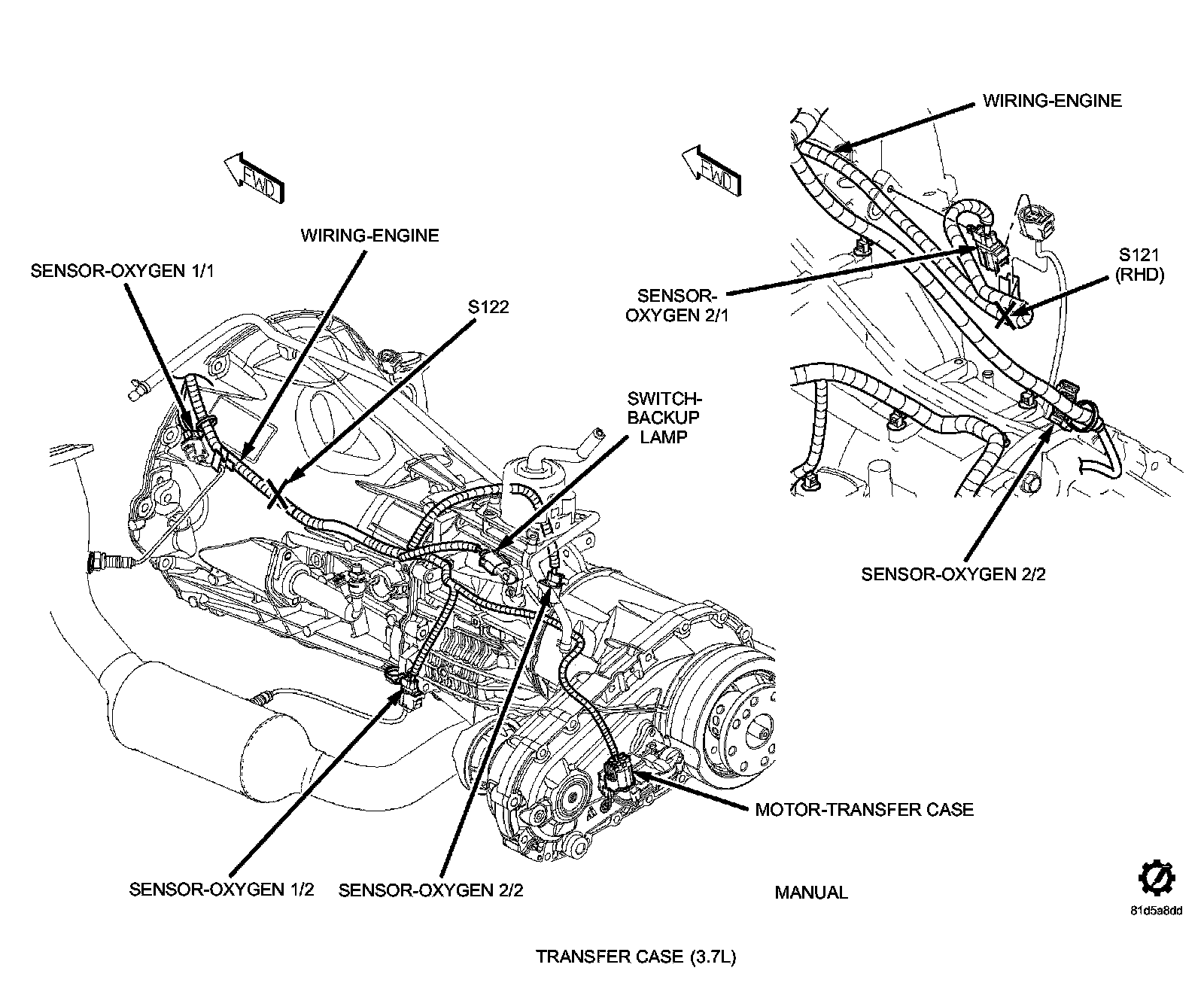 WIRING-ENGINE

FWD

FWD

WIRING-ENGINE

SENSOR-OXYGEN 1/1

S122

SENSOR-OXYGEN 2/1

S121 (RHD)

SWITCH-BACKUP LAMP

SENSOR-OXYGEN 2/2

MOTOR-TRANSFER CASE

SENSOR-OXYGEN 1/2

SENSOR-OXYGEN 2/2

MANUAL

81d5a8dd

TRANSFER CASE (3.7L)