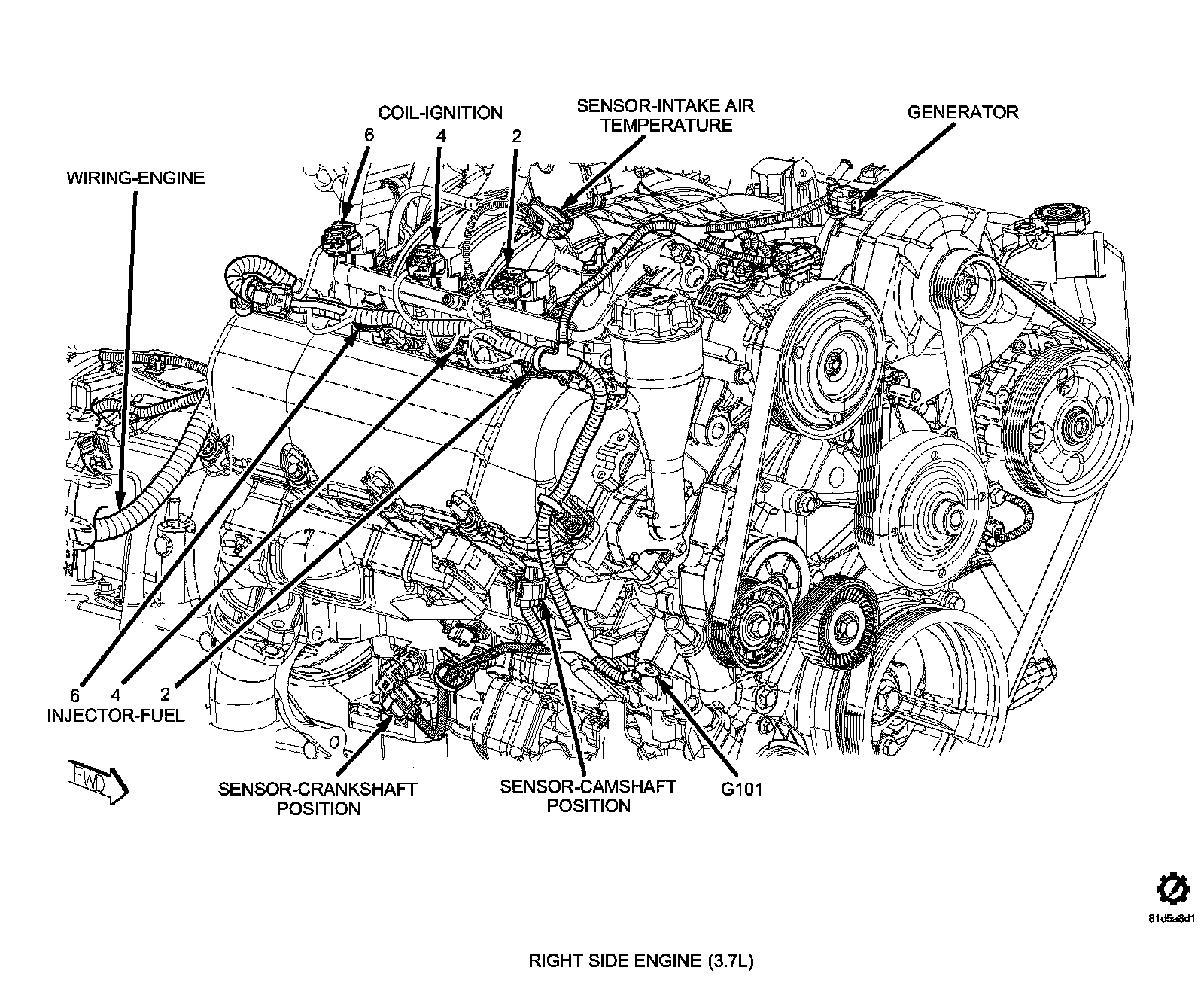 COIL-IGNITION

6 4 2

SENSOR-INTAKE AIR TEMPERATURE

GENERATOR

WIRING-ENGINE

6 4 2
INJECTOR-FUEL

FWD

SENSOR-CRANKSHAFT POSITION

SENSOR-CAMSHAFT POSITION

G101

81d5a8d1

RIGHT SIDE ENGINE (3.7L)