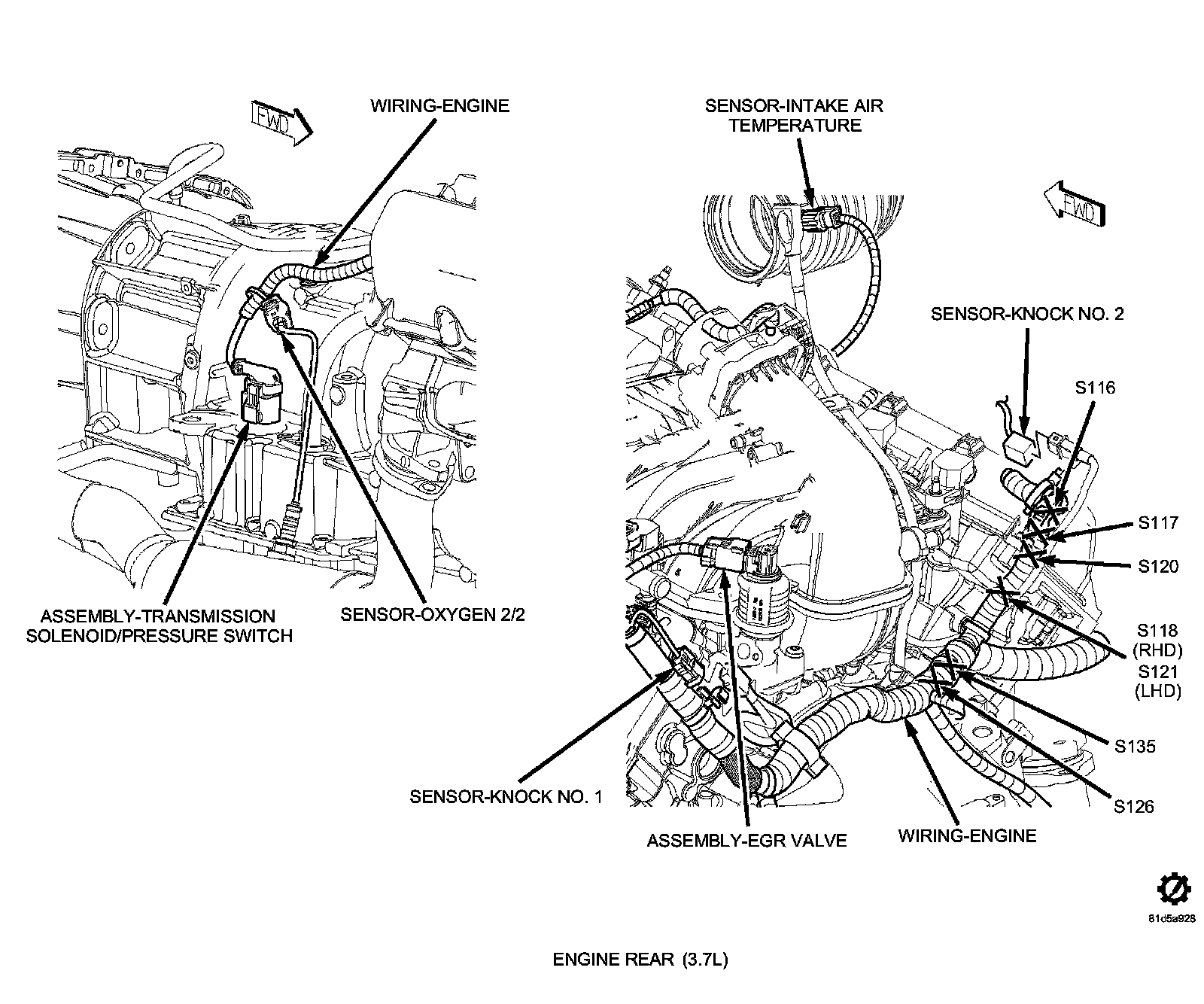 FWD

WIRING-ENGINE

ASSEMBLY-TRANSMISSION SOLENOID/PRESSURE SWITCH

SENSOR-OXYGEN 2/2

SENSOR-INTAKE AIR TEMPERATURE

FWD

SENSOR-KNOCK NO. 2

S116

S117

S120

S118 (RHD)

S121 (LHD)

S135

S126

SENSOR-KNOCK NO. 1

ASSEMBLY-EGR VALVE

WIRING-ENGINE

81d5a928

ENGINE REAR (3.7L)