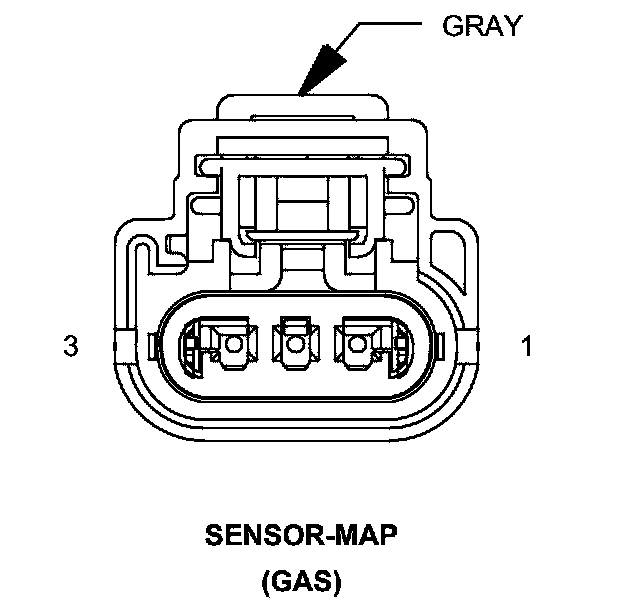 GRAY

3

1

SENSOR-MAP
(GAS)