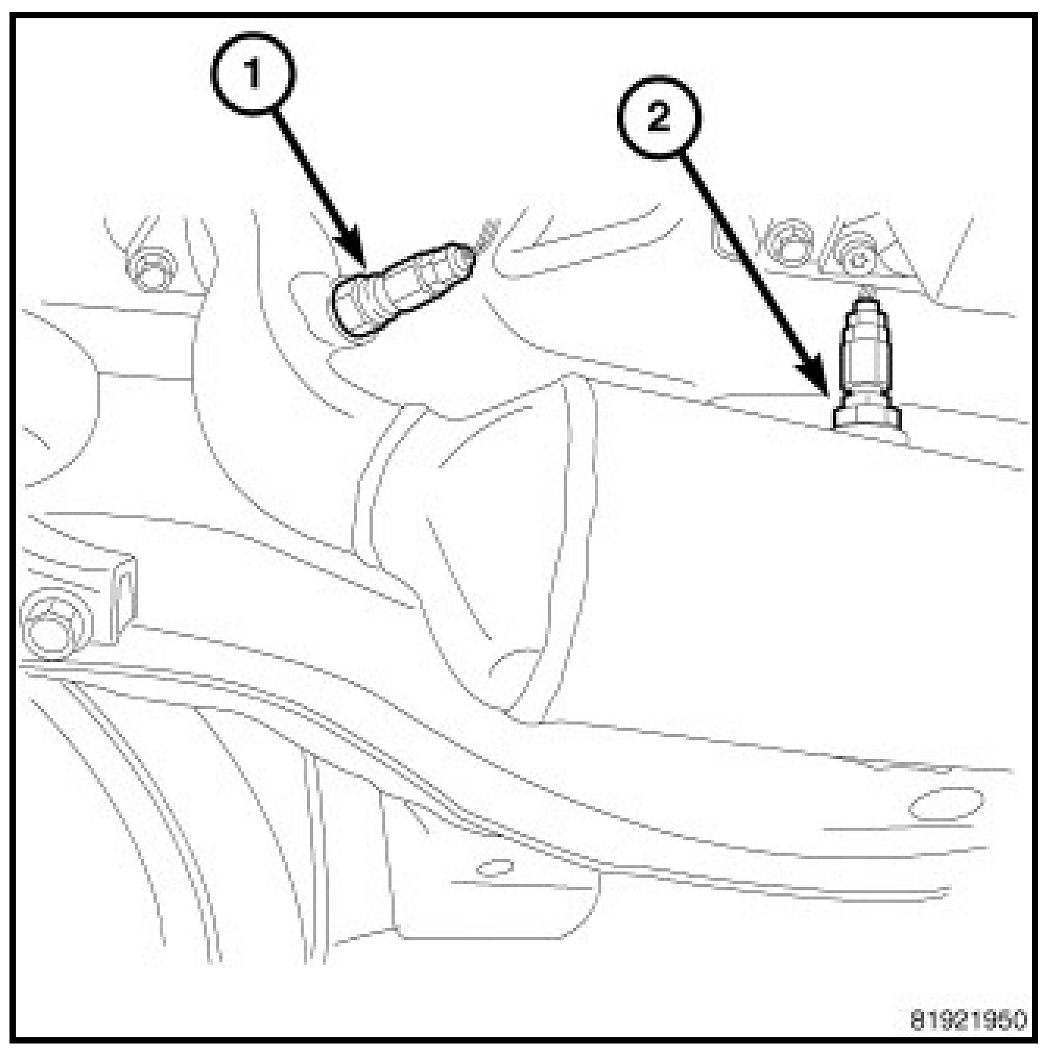 1
2
81921950