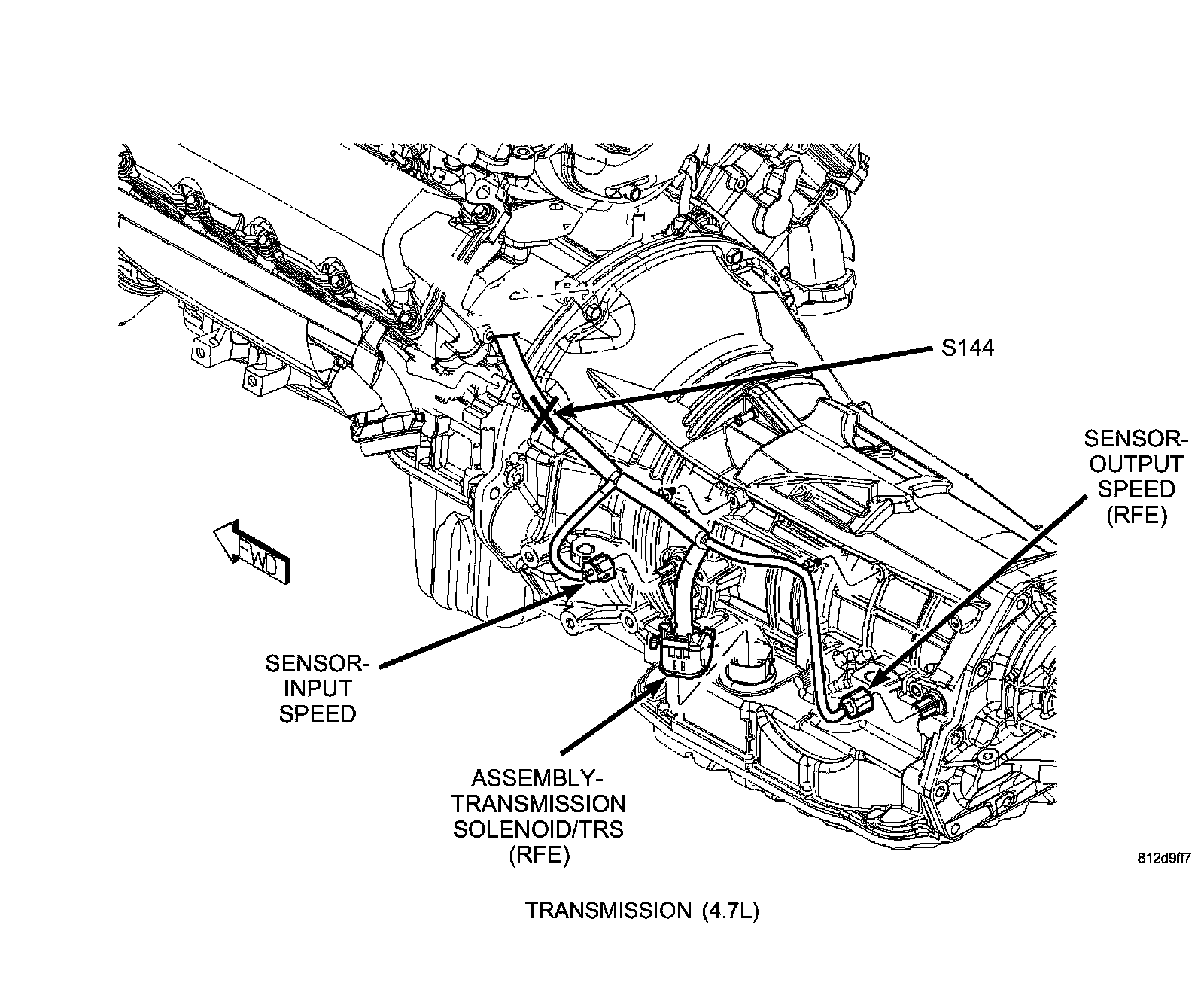 S144

SENSOR-OUTPUT SPEED (RFE)

FWD

SENSOR-INPUT SPEED

ASSEMBLY-TRANSMISSION SOLENOID/TRS (RFE)

812d9ff7

TRANSMISSION (4.7L)