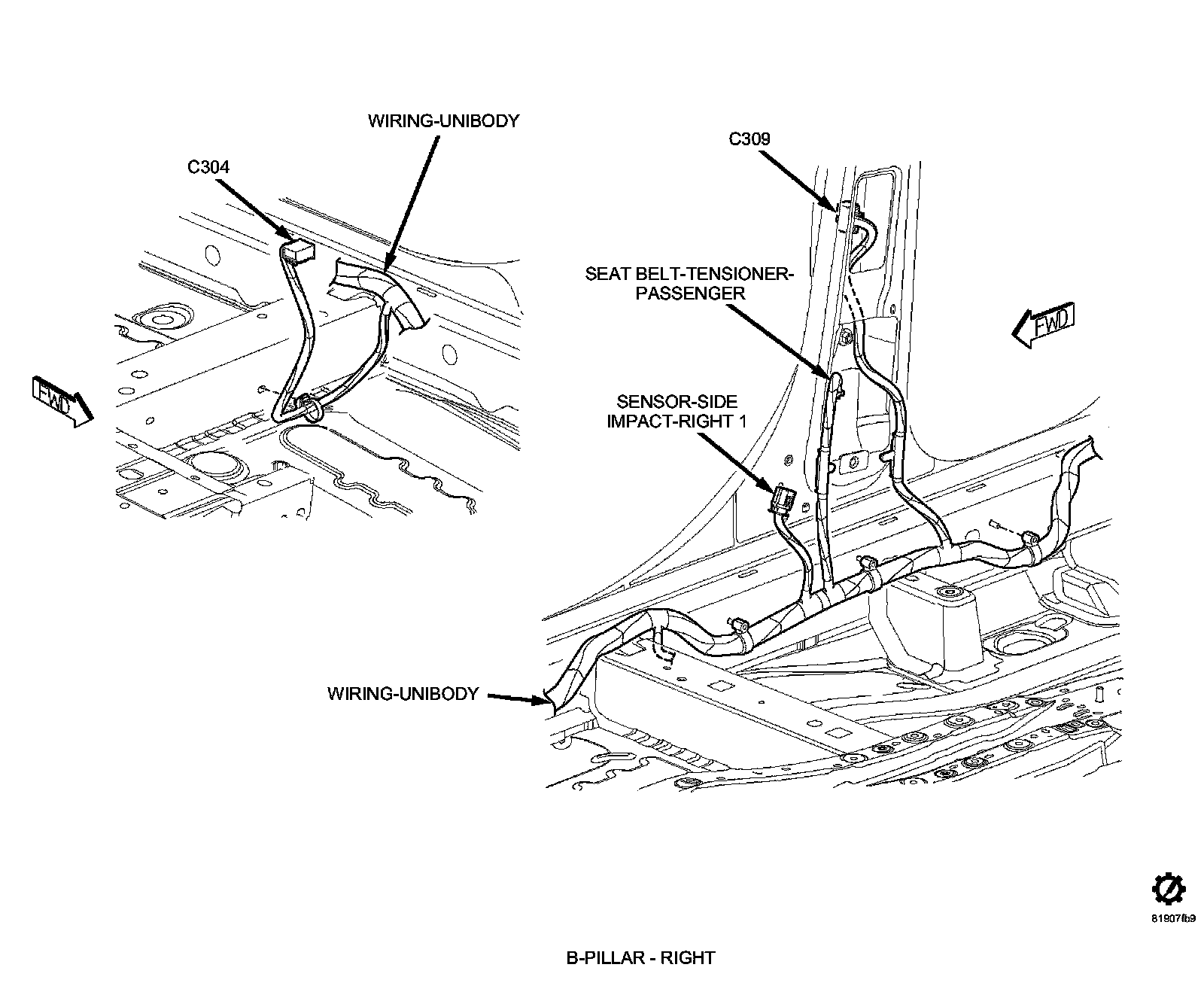 WIRING-UNIBODY

C304

FWD

C309

SEAT BELT-TENSIONER-PASSENGER

FWD

SENSOR-SIDE IMPACT-RIGHT 1

WIRING-UNIBODY

81907fb9

B-PILLAR - RIGHT