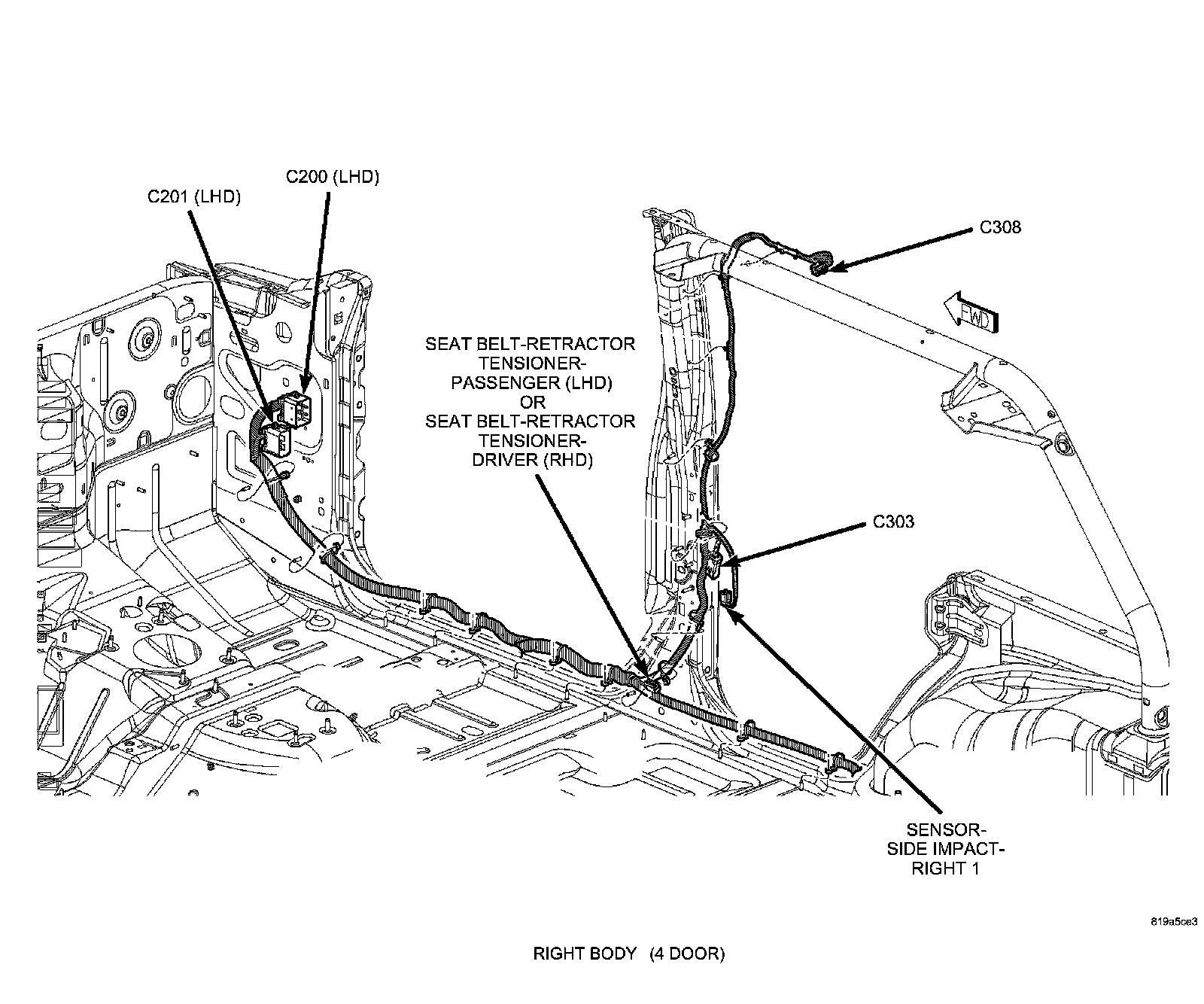 C200 (LHD)

C201 (LHD)

C308

FWD

SEAT BELT-RETRACTOR TENSIONER-PASSENGER (LHD) OR SEAT BELT-RETRACTOR TENSIONER-DRIVER (RHD)

C303

SENSOR-SIDE IMPACT-RIGHT 1

819a5ce3

RIGHT BODY (4 DOOR)