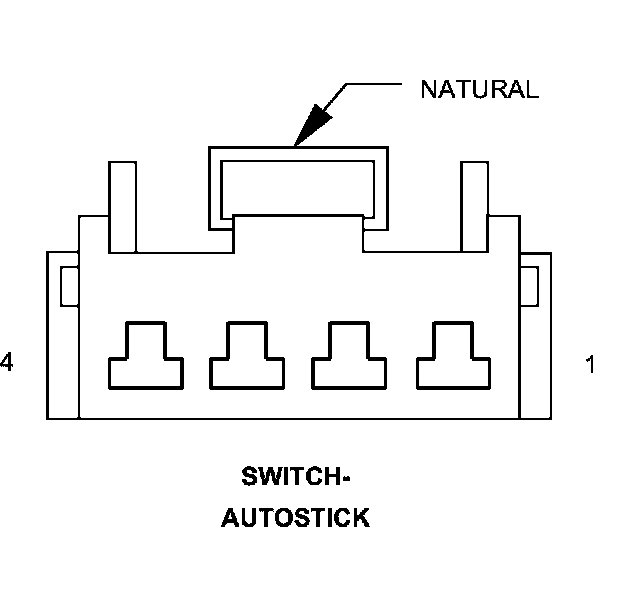 NATURAL

4

1

SWITCH-
AUTOSTICK