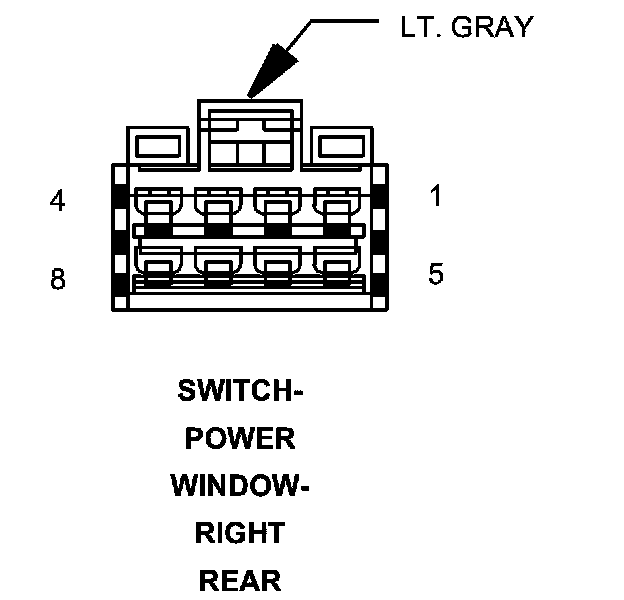 LT. GRAY

4

1

8

5

SWITCH-
POWER
WINDOW-
RIGHT
REAR