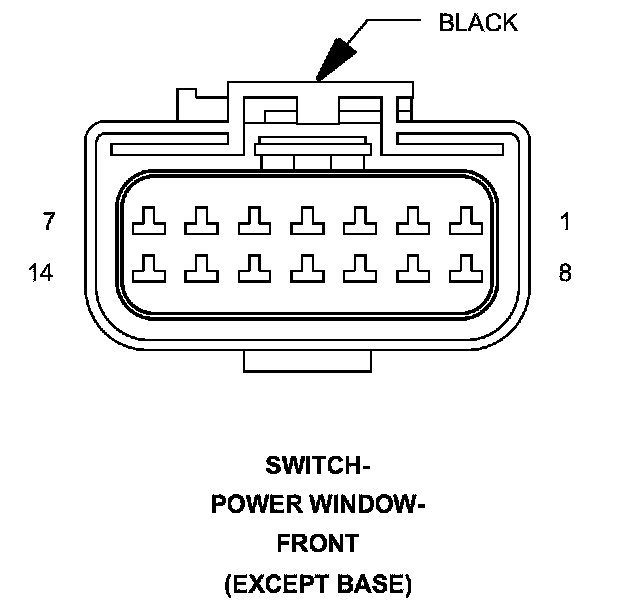 BLACK

7

1

14

8

SWITCH-
POWER WINDOW-
FRONT
(EXCEPT BASE)