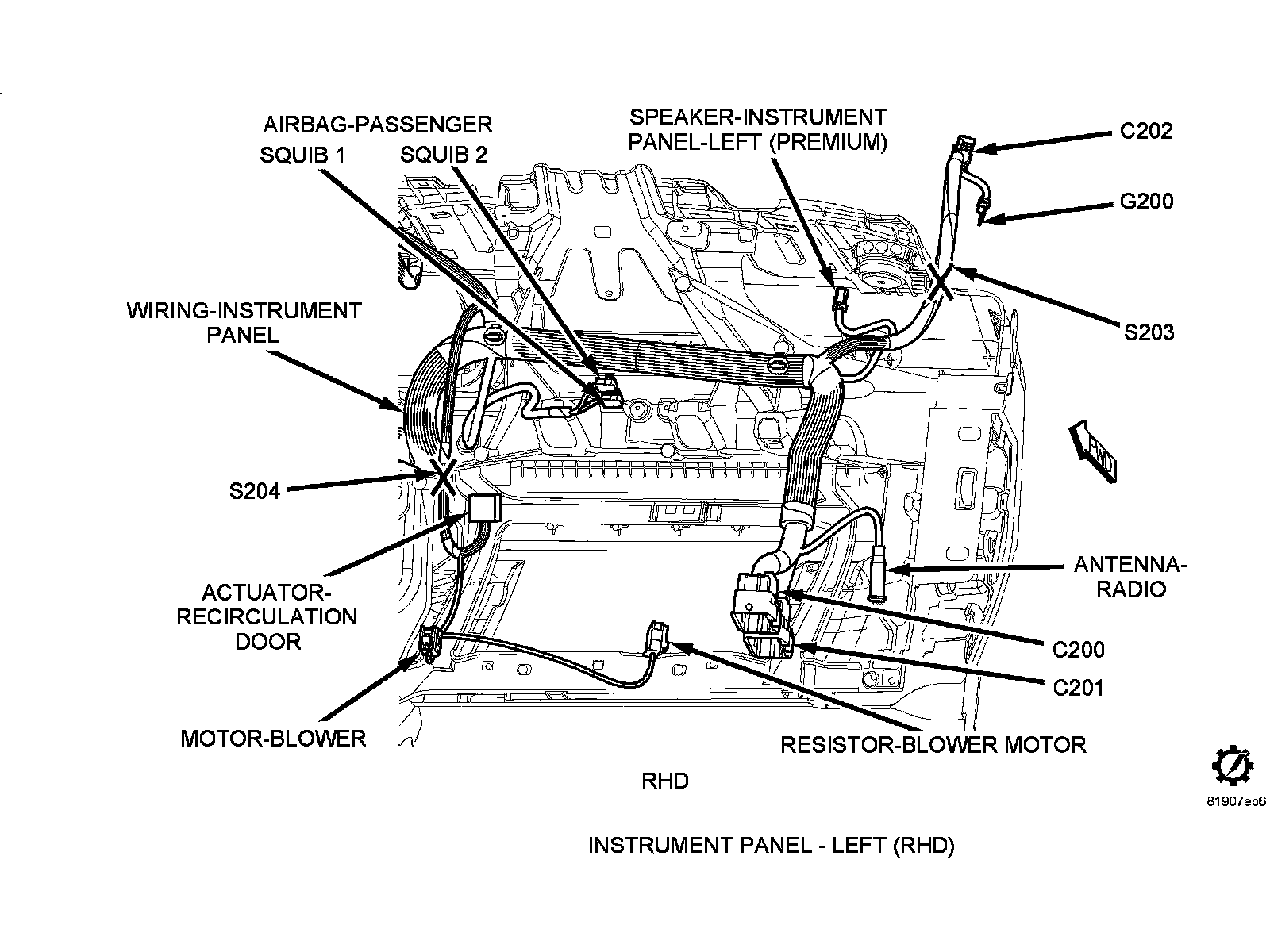 AIRBAG-PASSENGER
SQUIB 1
SQUIB 2

SPEAKER-INSTRUMENT PANEL-LEFT (PREMIUM)

C202

G200

S203

WIRING-INSTRUMENT PANEL

FWD

S204

ACTUATOR-RECIRCULATION DOOR

ANTENNA-RADIO

C200

C201

MOTOR-BLOWER

RESISTOR-BLOWER MOTOR

RHD

81907eb6

INSTRUMENT PANEL - LEFT (RHD)