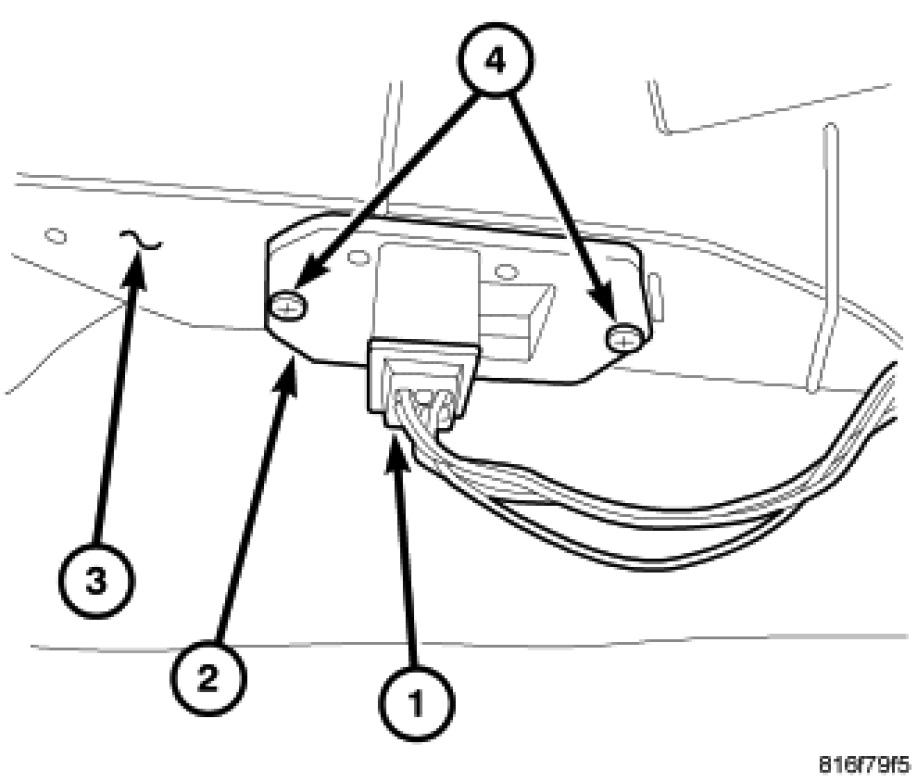 4

3

2

1

816f79f5