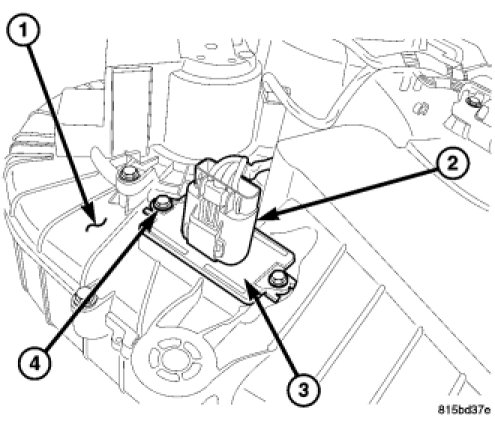 1
2
4
3
815bd37e