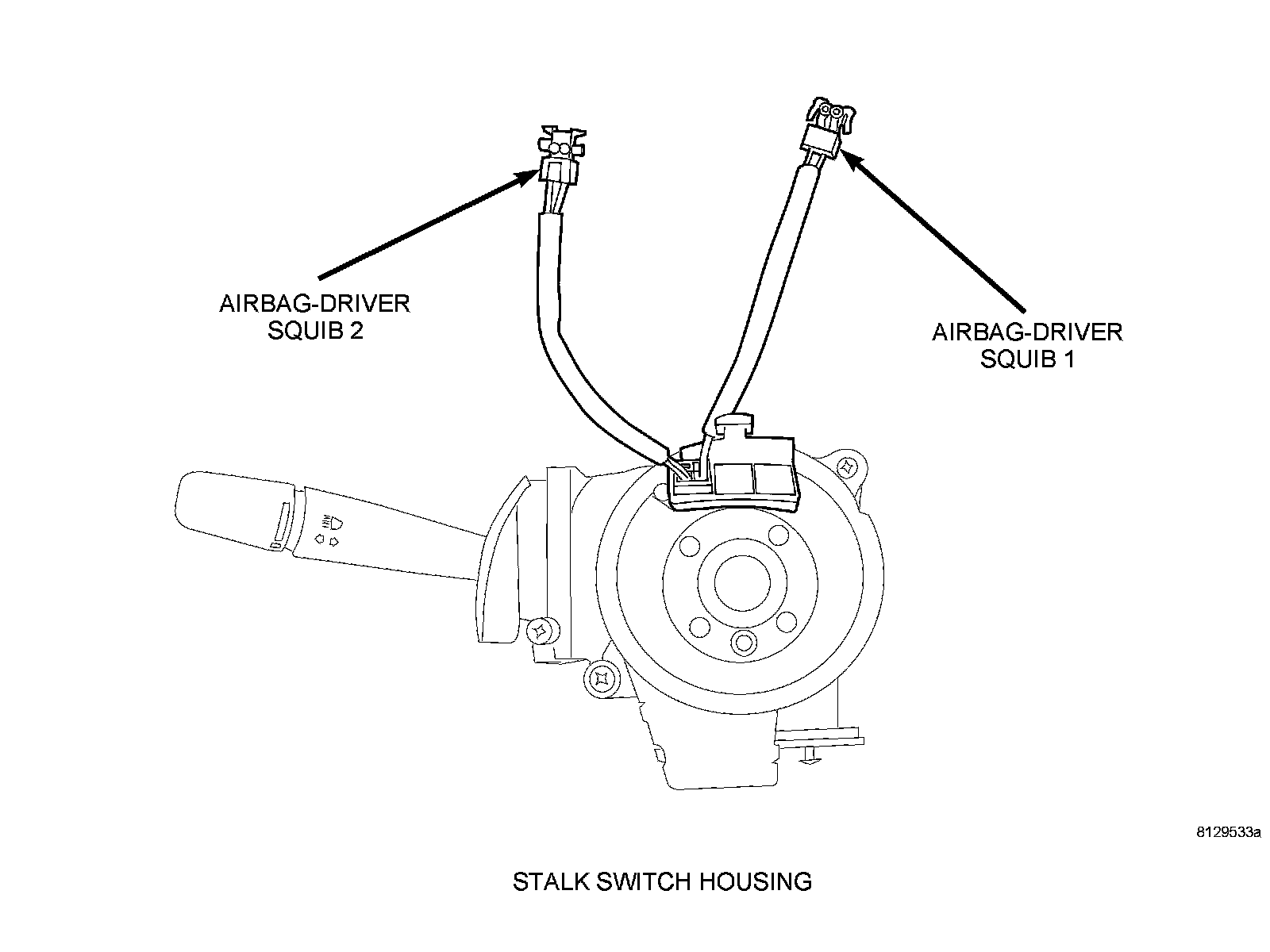 AIRBAG-DRIVER SQUIB 2

AIRBAG-DRIVER SQUIB 1

8129533a

STALK SWITCH HOUSING