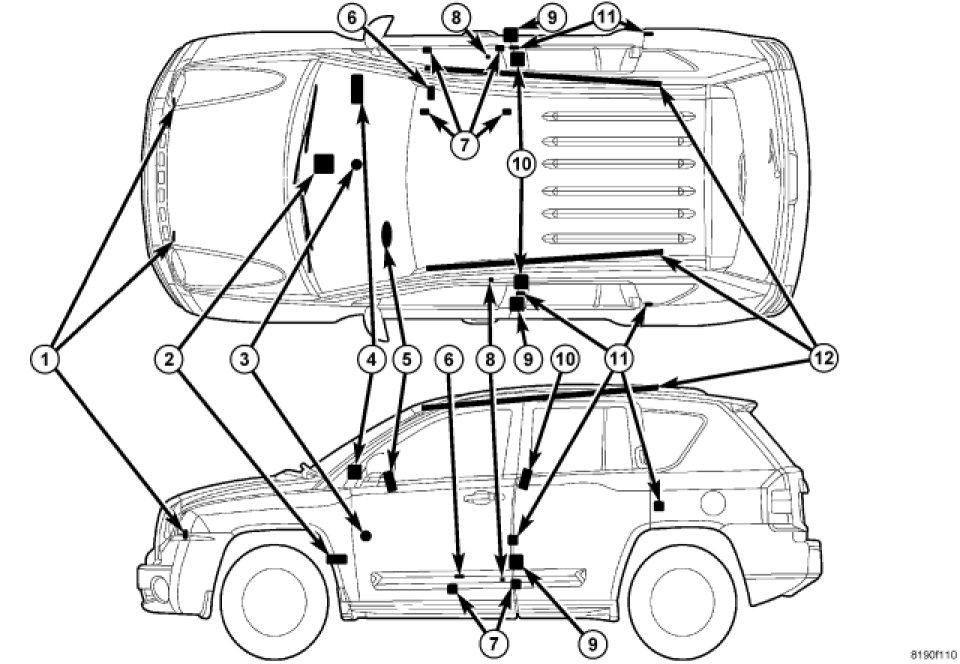 6
8
9
11
7
10
1
2
3
4
5
6
8
9
10
11
12
7
9
8190f110