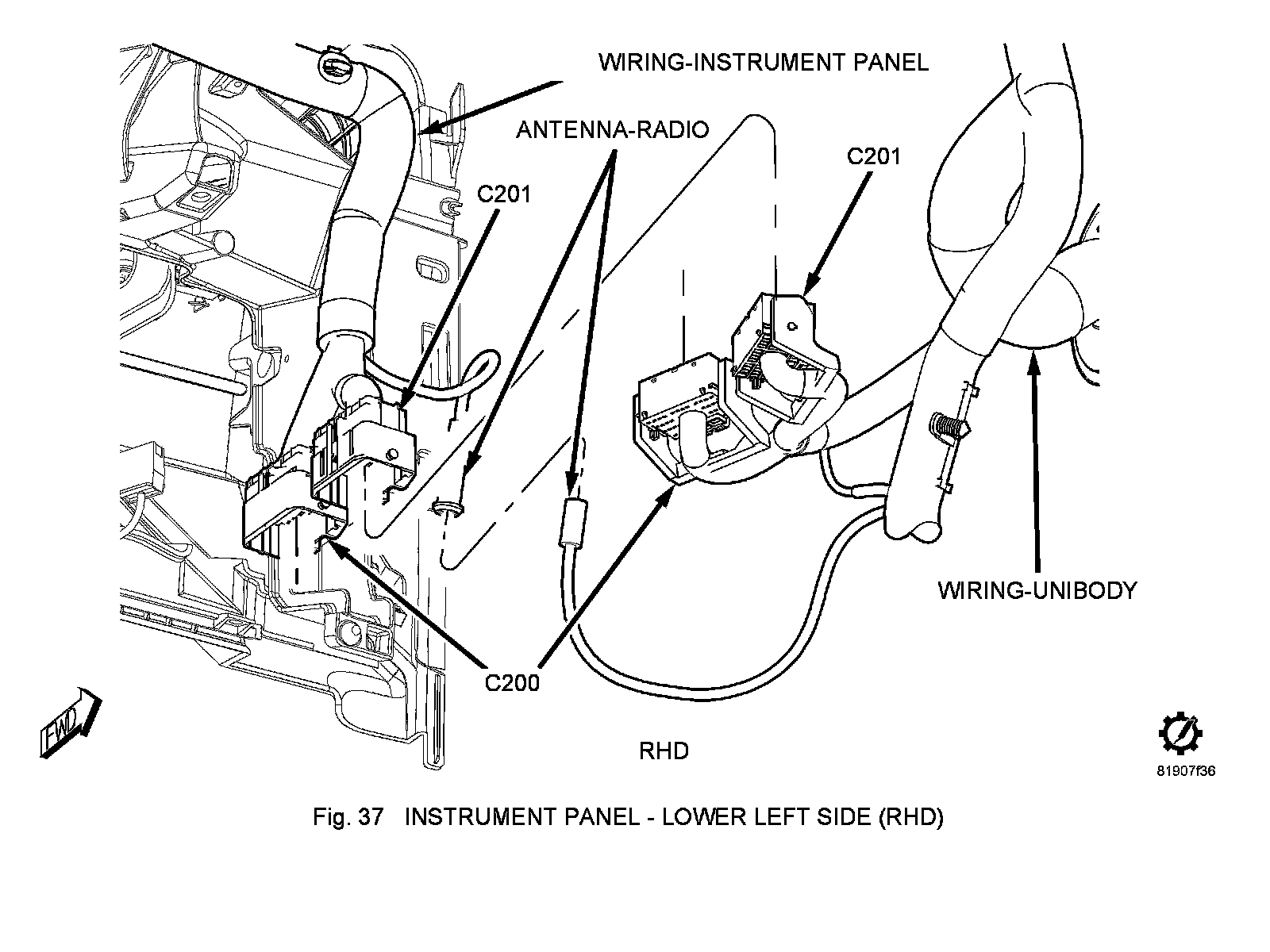 WIRING-INSTRUMENT PANEL

ANTENNA-RADIO

C201

C201

WIRING-UNIBODY

C200

FWD

RHD

81907f36

Fig. 37 INSTRUMENT PANEL - LOWER LEFT SIDE (RHD)